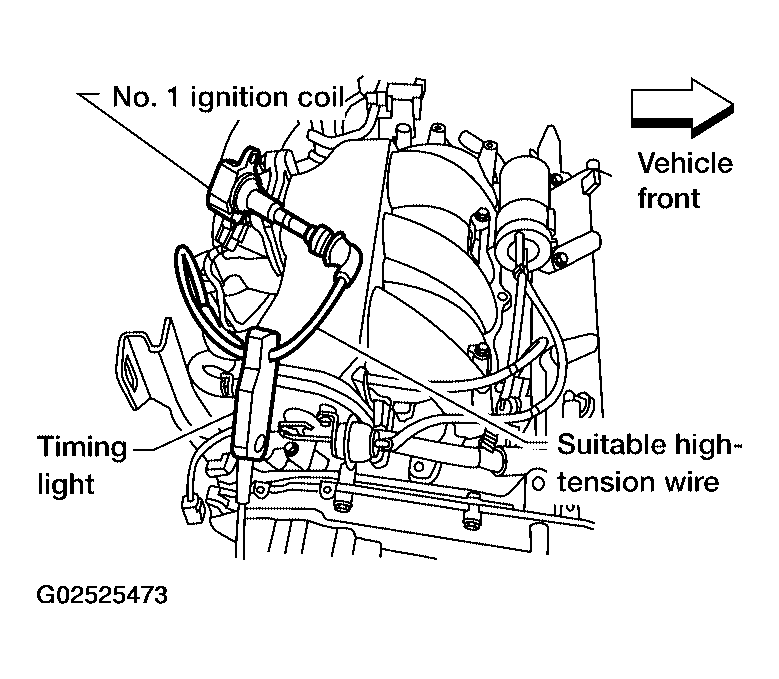 No. 1 ignition coil

Vehicle front

Timing light

Suitable high-tension wire

G02525473