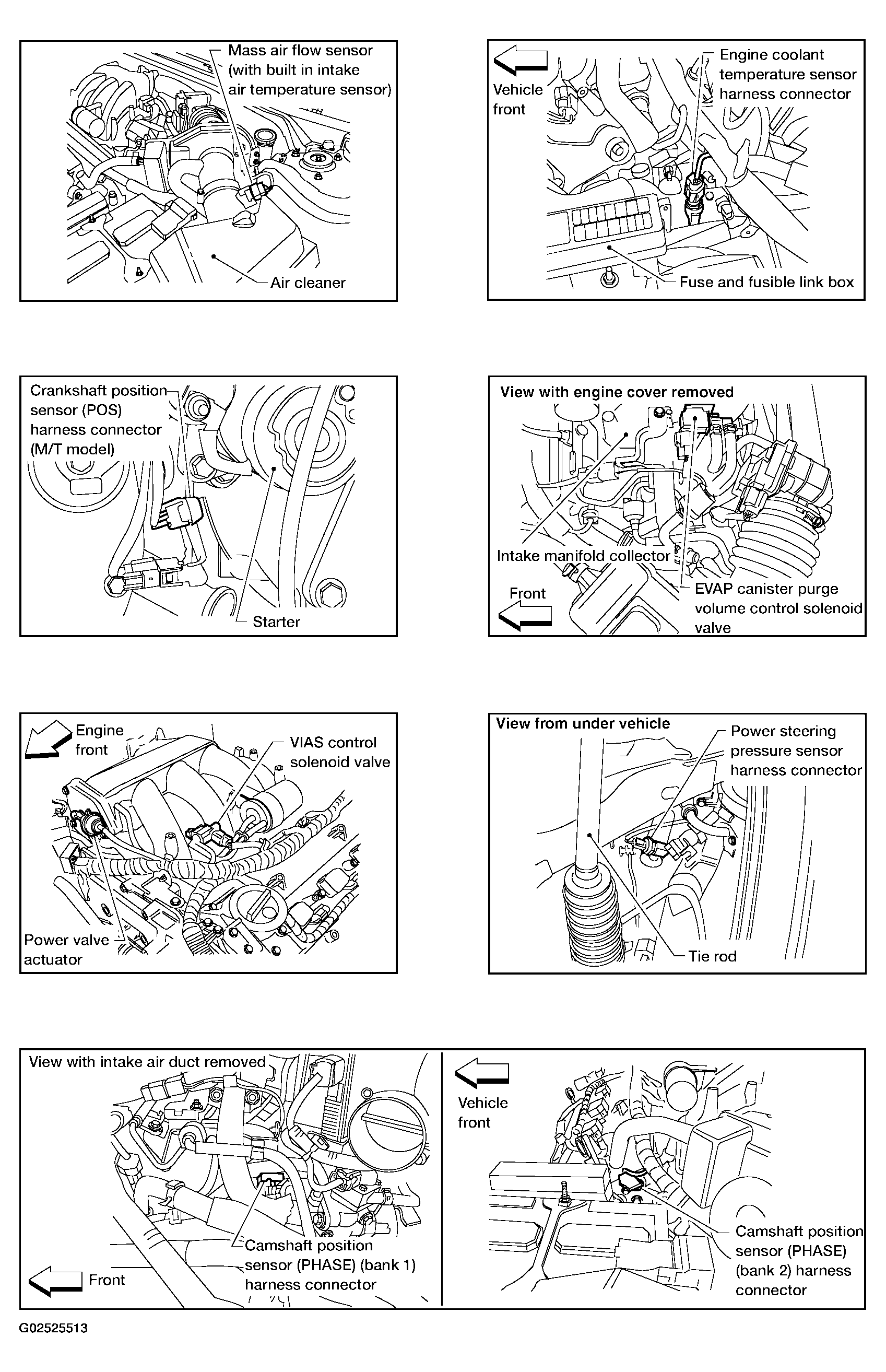 Mass air flow sensor (with built in intake air temperature sensor)

Air cleaner

Vehicle front

Engine coolant temperature sensor harness connector

Fuse and fusible link box

Crankshaft position sensor (POS) harness connector (M/T model)

Starter

View with engine cover removed

Intake manifold collector

Front

EVAP canister purge volume control solenoid valve

Engine front

VIAS control solenoid valve

Power valve actuator

View from under vehicle

Power steering pressure sensor harness connector

Tie rod

View with intake air duct removed

Camshaft position sensor (PHASE) (bank 1) harness connector

Front

Vehicle front

Camshaft position sensor (PHASE) (bank 2) harness connector

G02525513