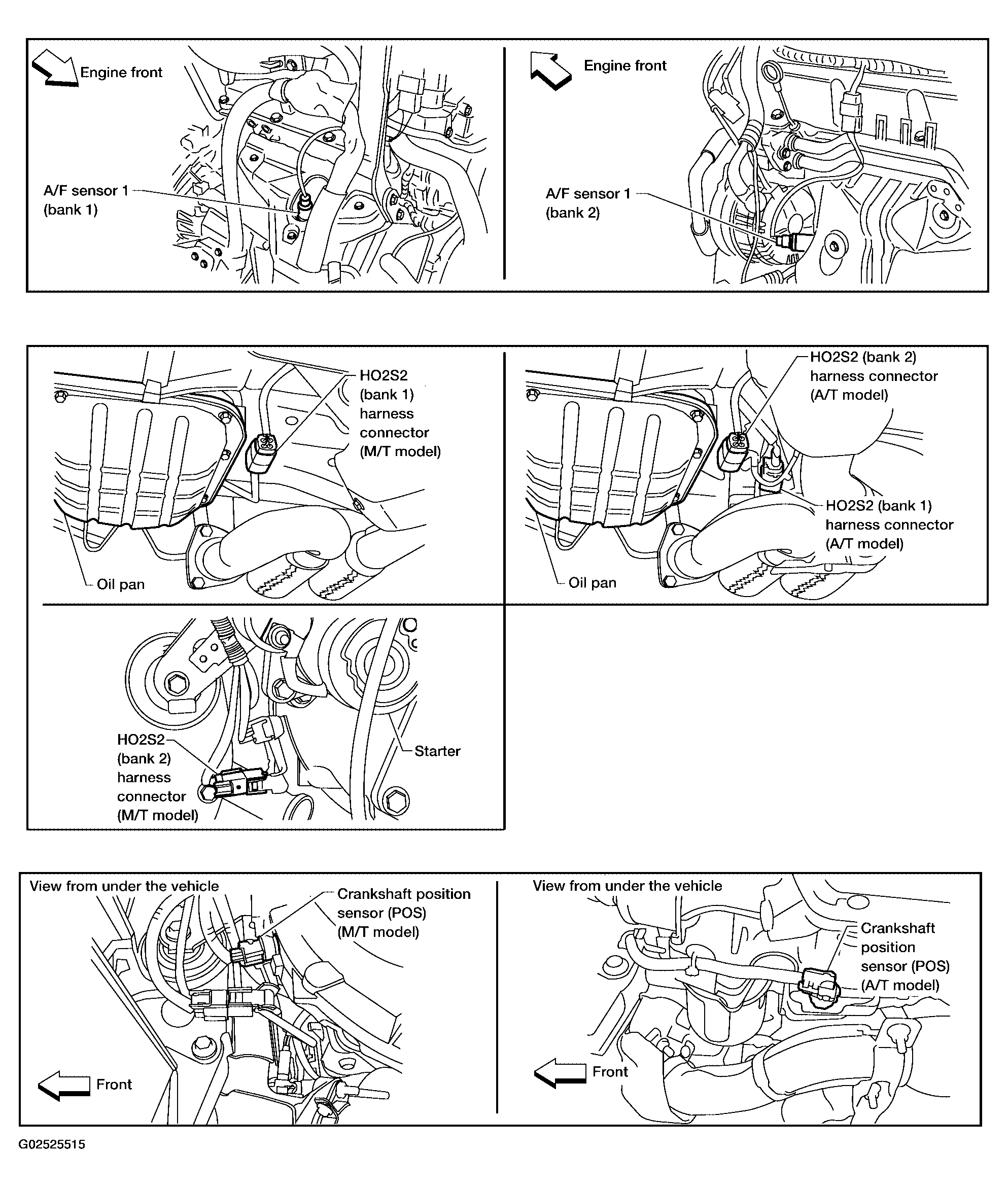 Engine front

A/F sensor 1
(bank 1)

Engine front

A/F sensor 1
(bank 2)

HO2S2
(bank 1)
harness
connector
(M/T model)

Oil pan

HO2S2 (bank 2)
harness connector
(A/T model)

HO2S2 (bank 1)
harness connector
(A/T model)

Oil pan

HO2S2
(bank 2)
harness
connector
(M/T model)

Starter

View from under the vehicle

Crankshaft position
sensor (POS)
(M/T model)

Front

View from under the vehicle

Crankshaft
position
sensor (POS)
(A/T model)

Front

G02525515