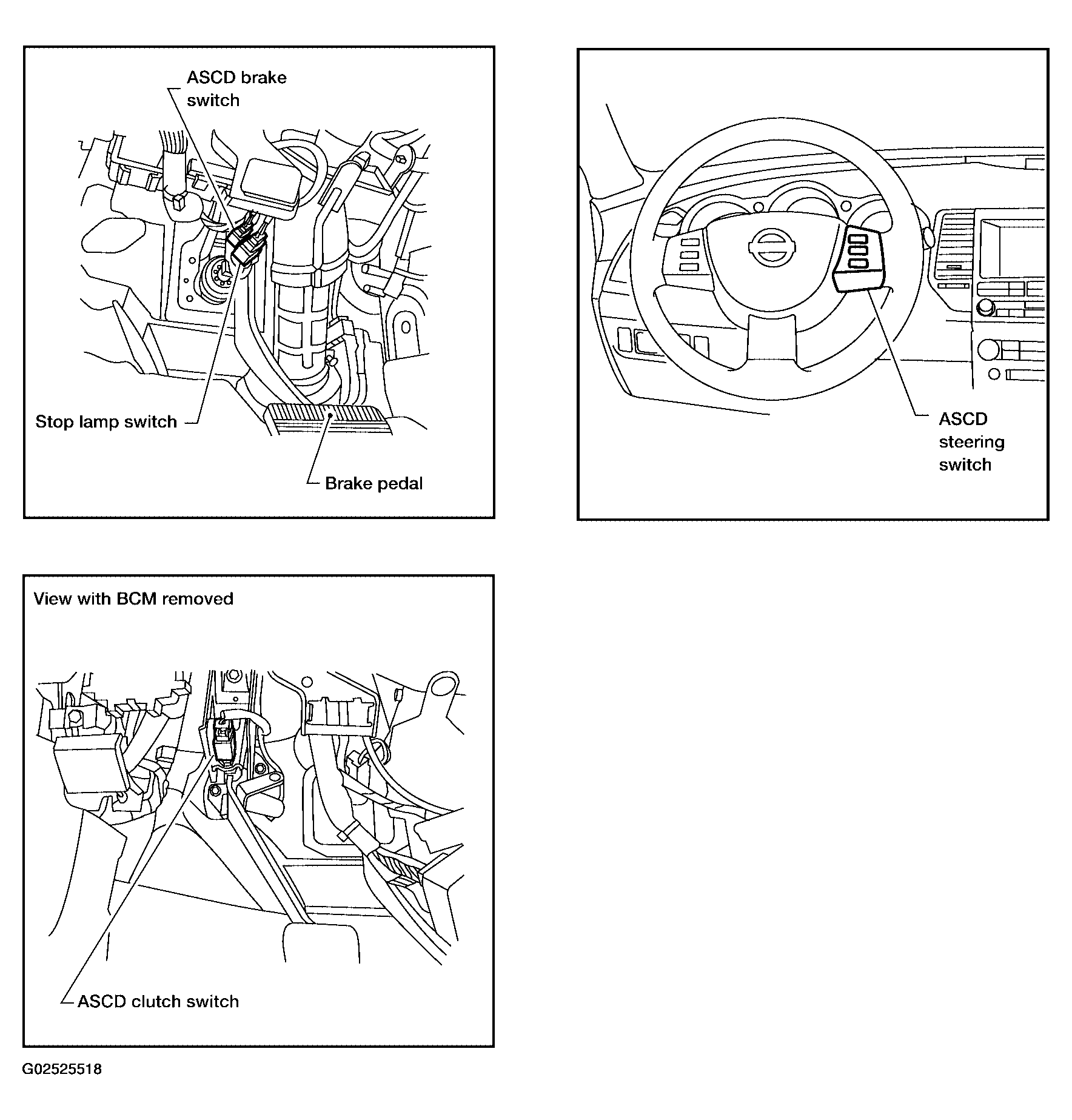 ASCD brake switch

Stop lamp switch

Brake pedal

ASCD steering switch

View with BCM removed

ASCD clutch switch

G02525518