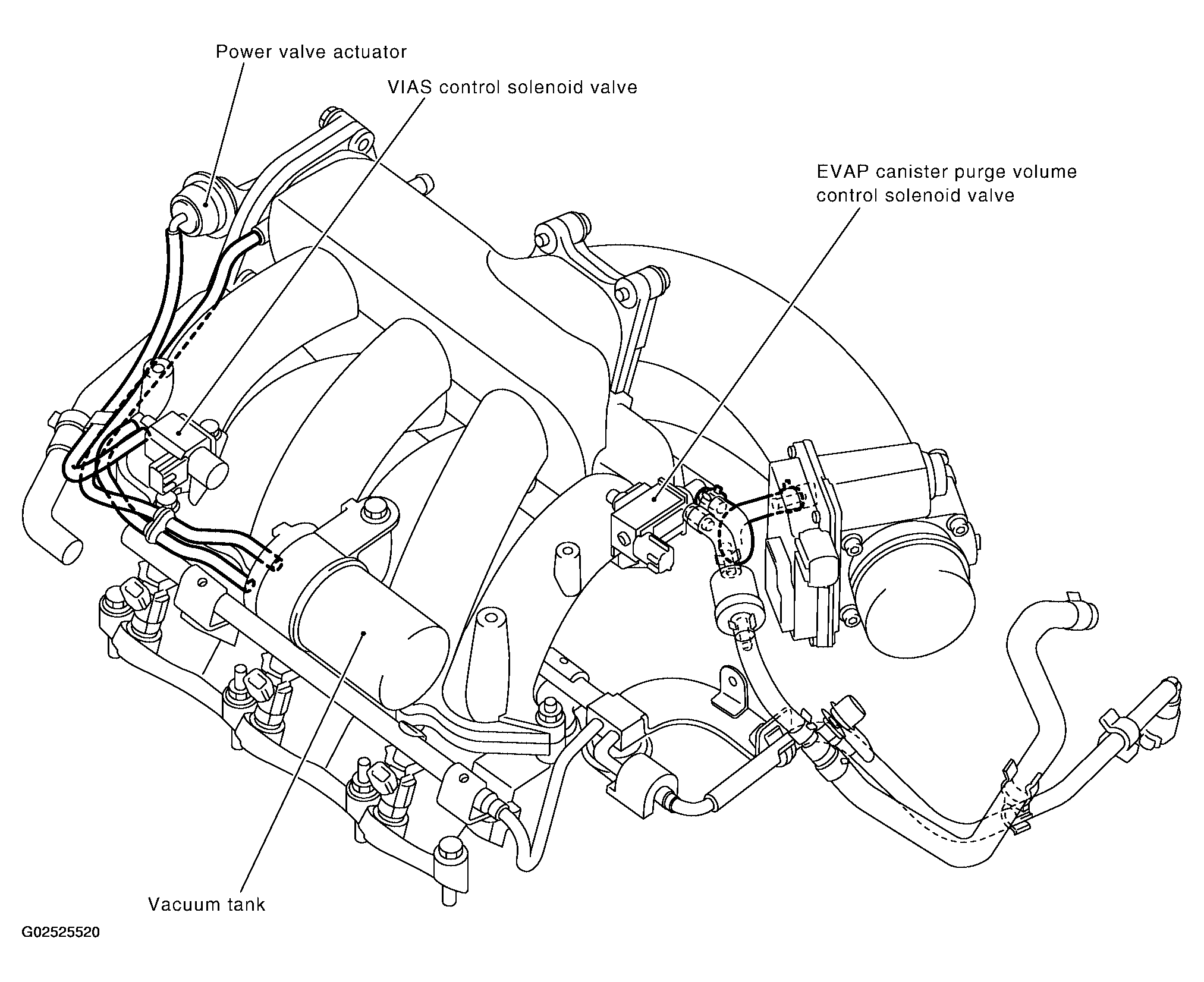 Power valve actuator

VIAS control solenoid valve

EVAP canister purge volume control solenoid valve

Vacuum tank

G02525520