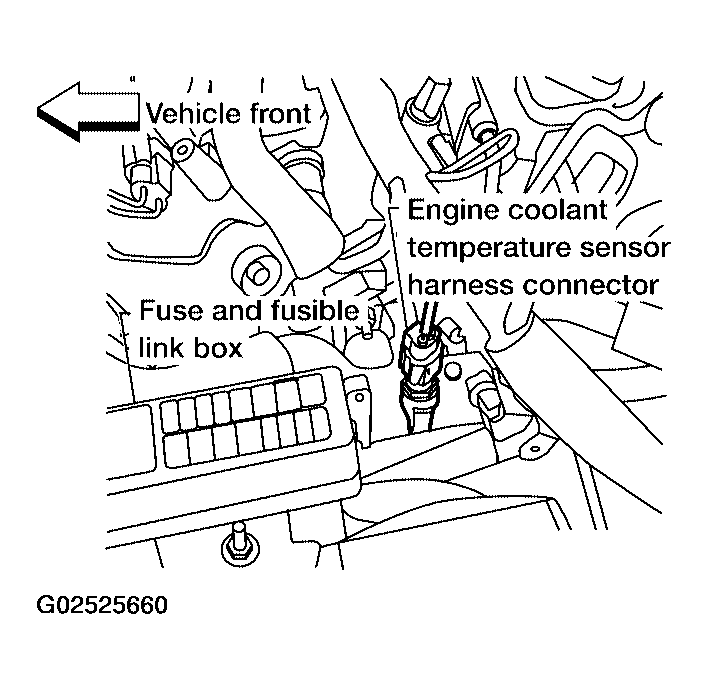 Vehicle front

Engine coolant temperature sensor harness connector

Fuse and fusible link box

G02525660