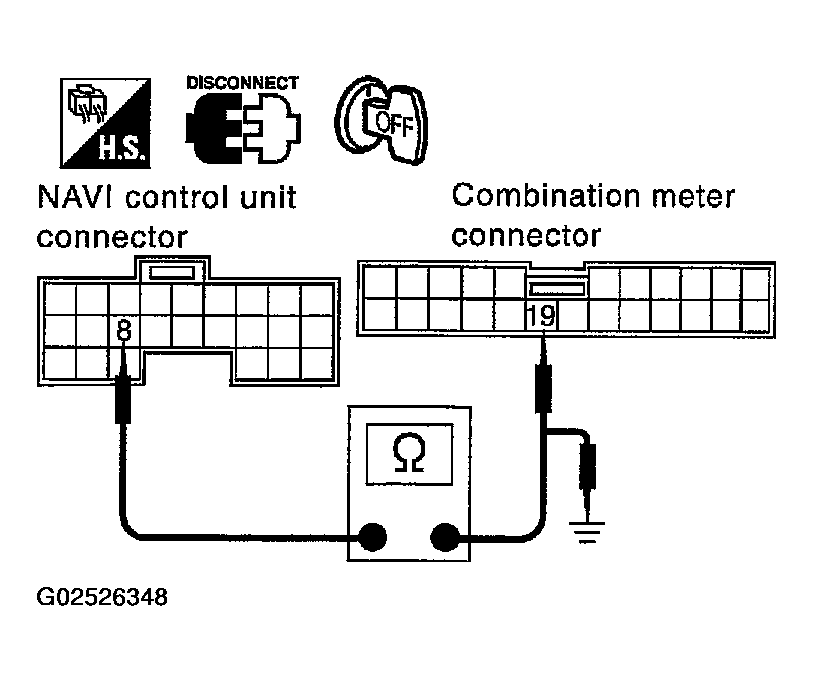 H.S.

DISCONNECT

OFF

NAVI control unit connector

Combination meter connector

8

19

Ω

G02526348