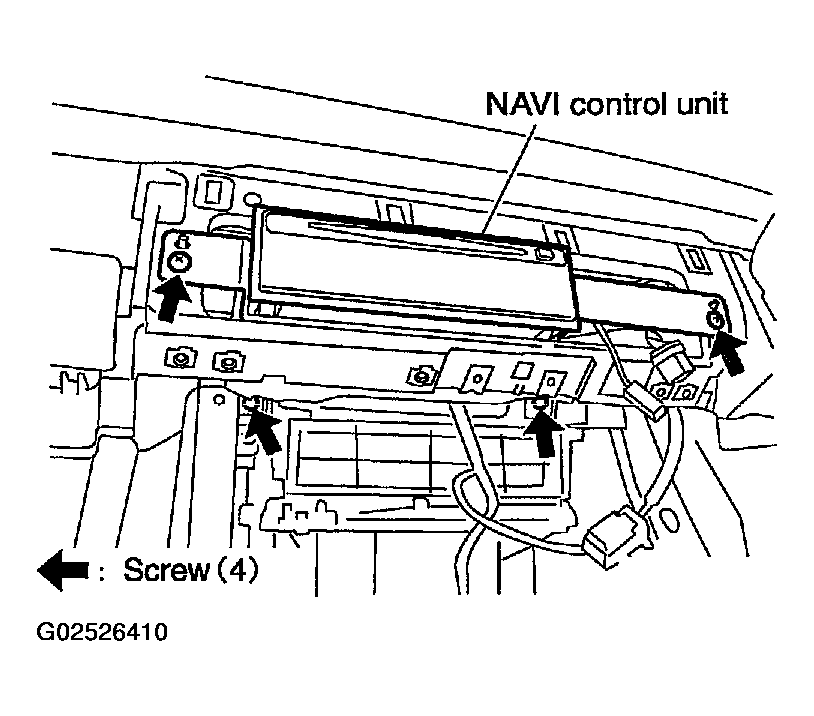 NAVI control unit

: Screw (4)

G02526410