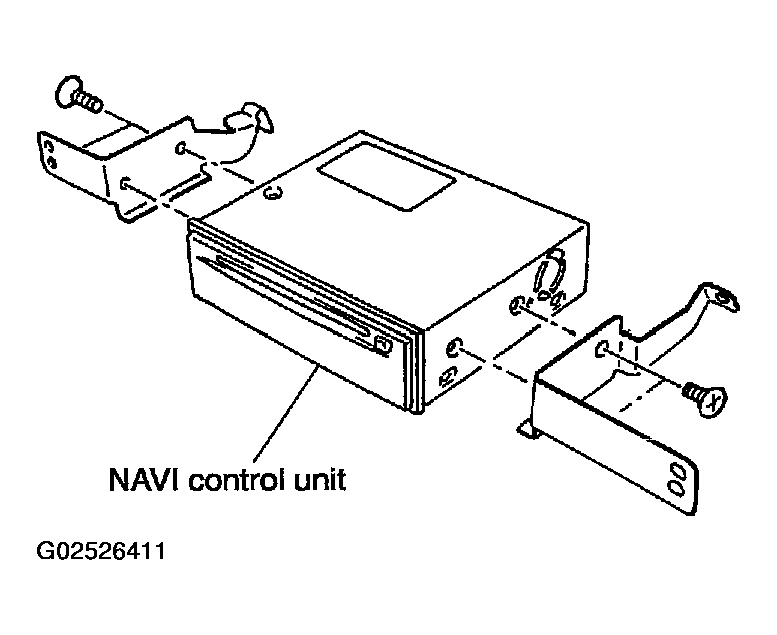 NAVI control unit

G02526411