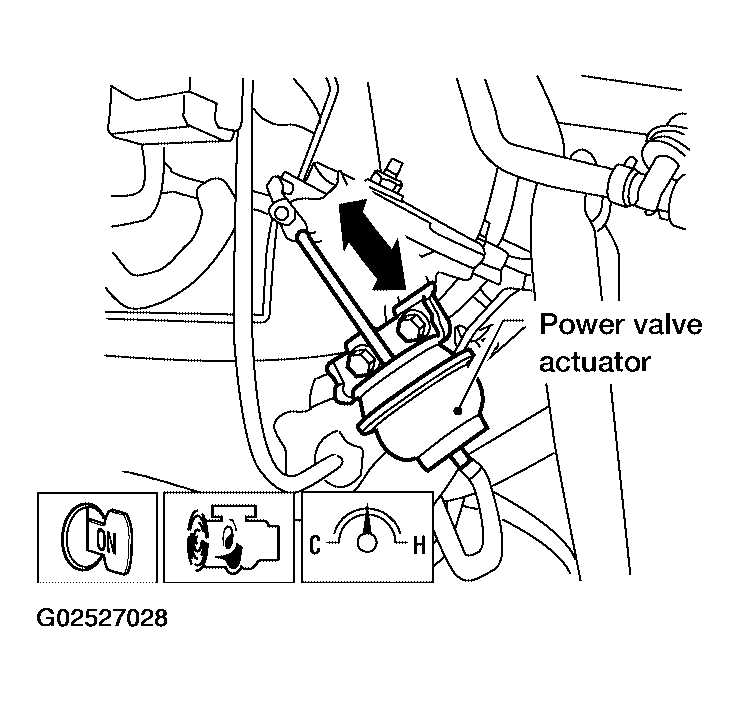 Power valve actuator

ON

C H

G02527028