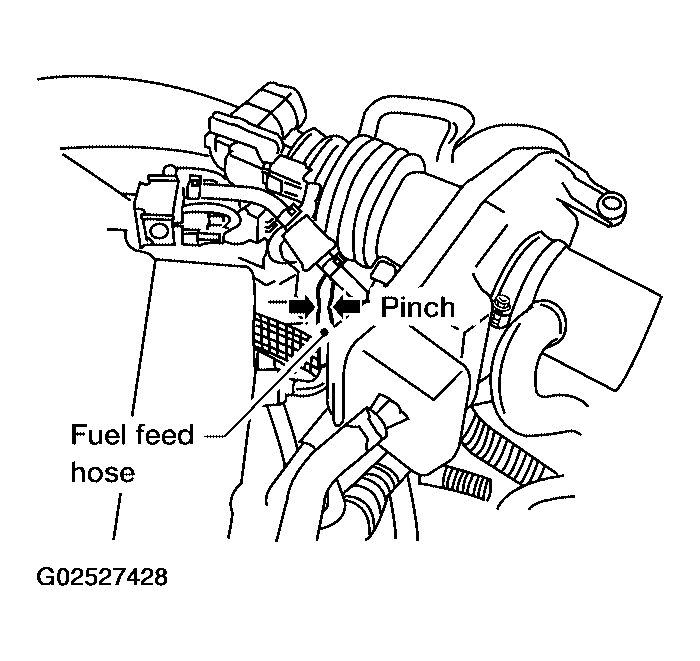 Pinch

Fuel feed hose

G02527428