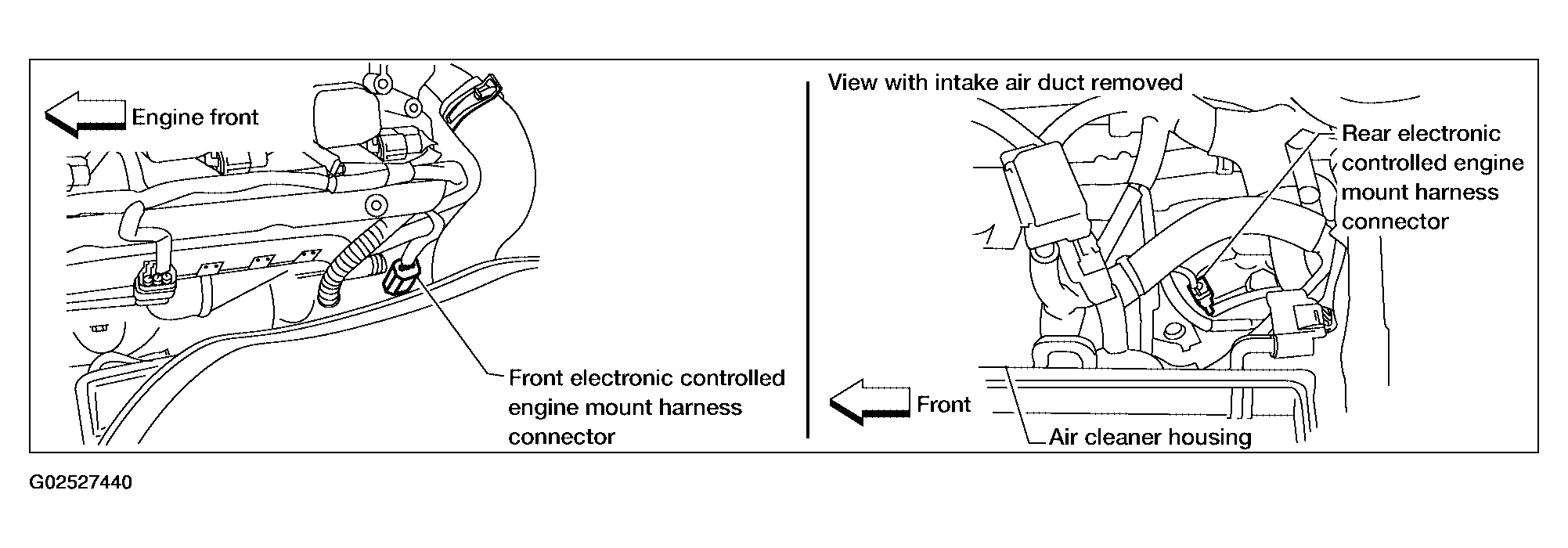 Engine front

Front electronic controlled engine mount harness connector

View with intake air duct removed

Rear electronic controlled engine mount harness connector

Front

Air cleaner housing

G02527440