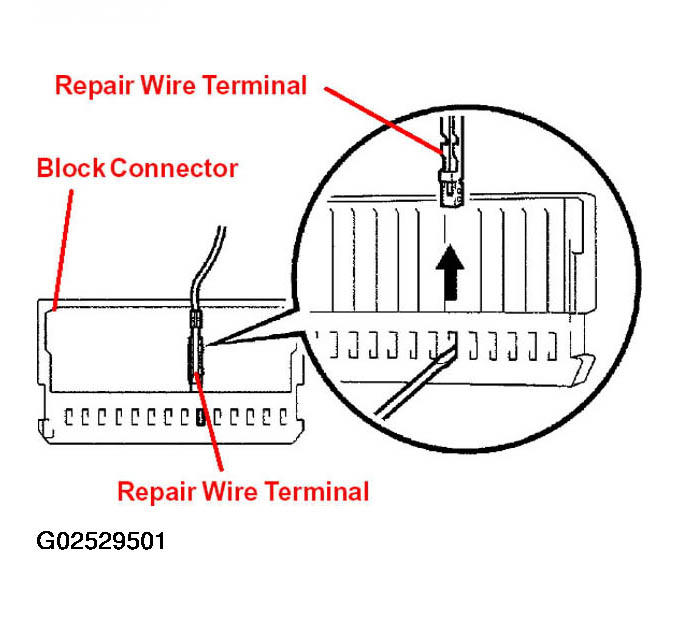 Repair Wire Terminal

Block Connector

Repair Wire Terminal

G02529501