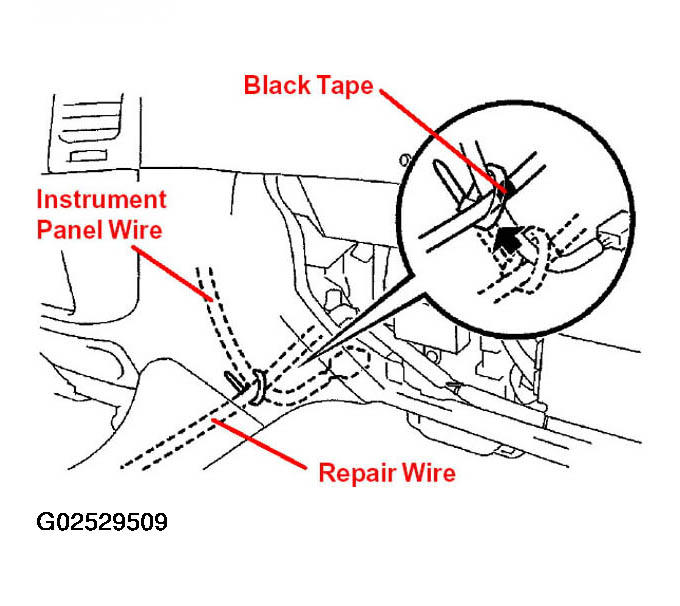 Black Tape

Instrument Panel Wire

Repair Wire

G02529509