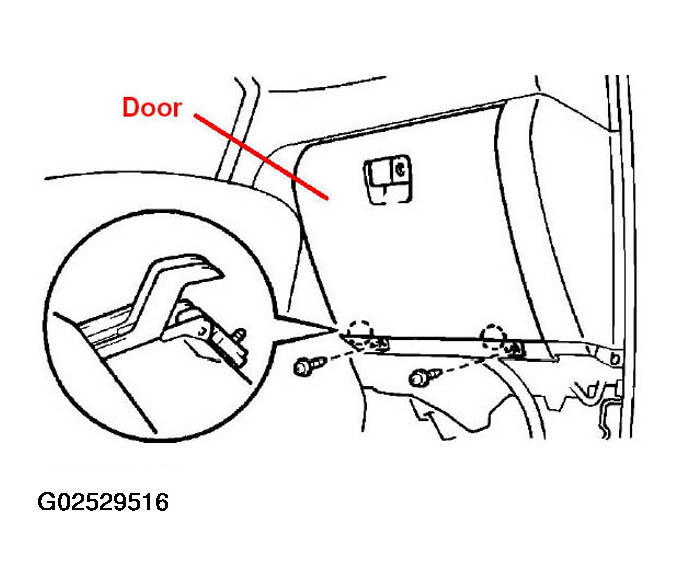 Door

G02529516