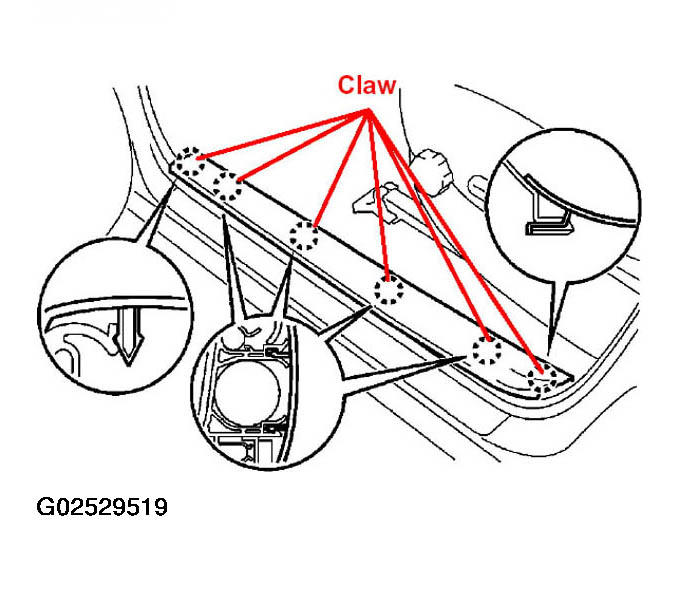 Claw

G02529519