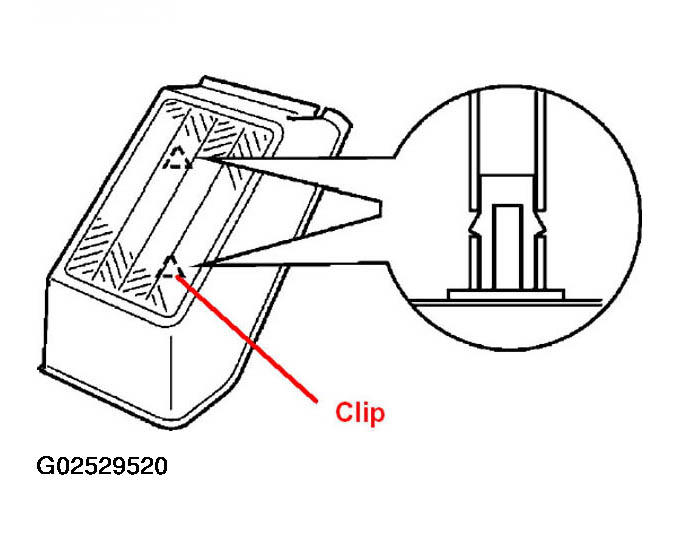 Clip

G02529520