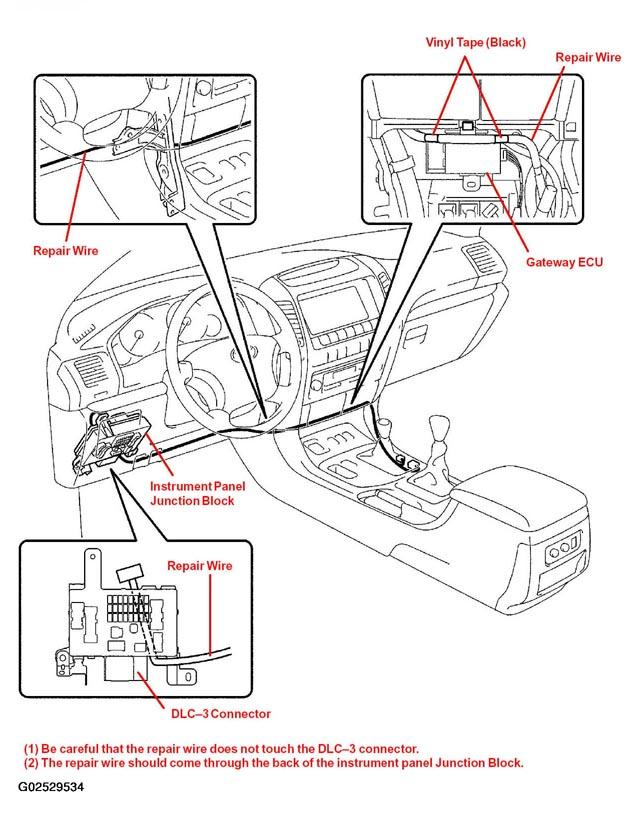 Vinyl Tape (Black)

Repair Wire

Repair Wire

Gateway ECU

Instrument Panel Junction Block

Repair Wire

DLC–3 Connector

(1) Be careful that the repair wire does not touch the DLC–3 connector.
(2) The repair wire should come through the back of the instrument panel Junction Block.

G02529534