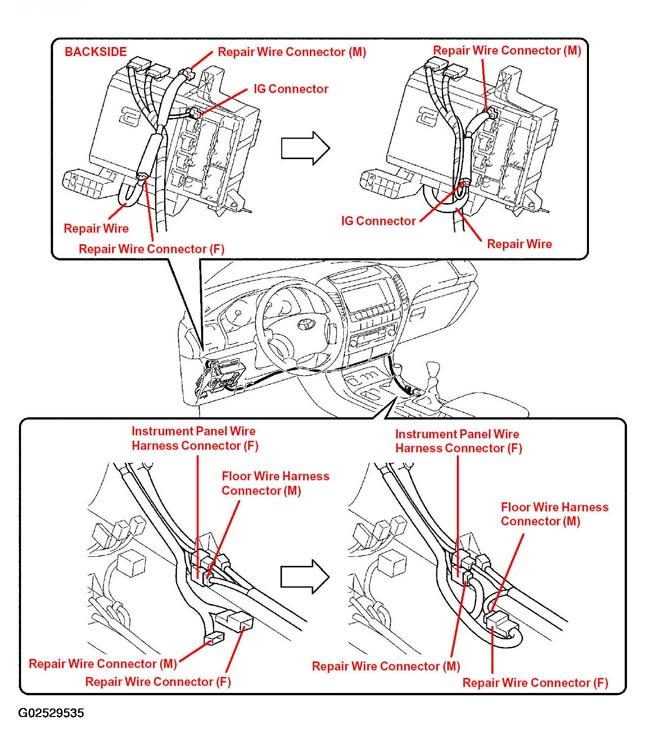 BACKSIDE
Repair Wire Connector (M)
IG Connector
Repair Wire
Repair Wire Connector (F)

Repair Wire Connector (M)
IG Connector
Repair Wire

Instrument Panel Wire Harness Connector (F)
Floor Wire Harness Connector (M)
Repair Wire Connector (M)
Repair Wire Connector (F)

Instrument Panel Wire Harness Connector (F)
Floor Wire Harness Connector (M)
Repair Wire Connector (M)
Repair Wire Connector (F)

G02529535