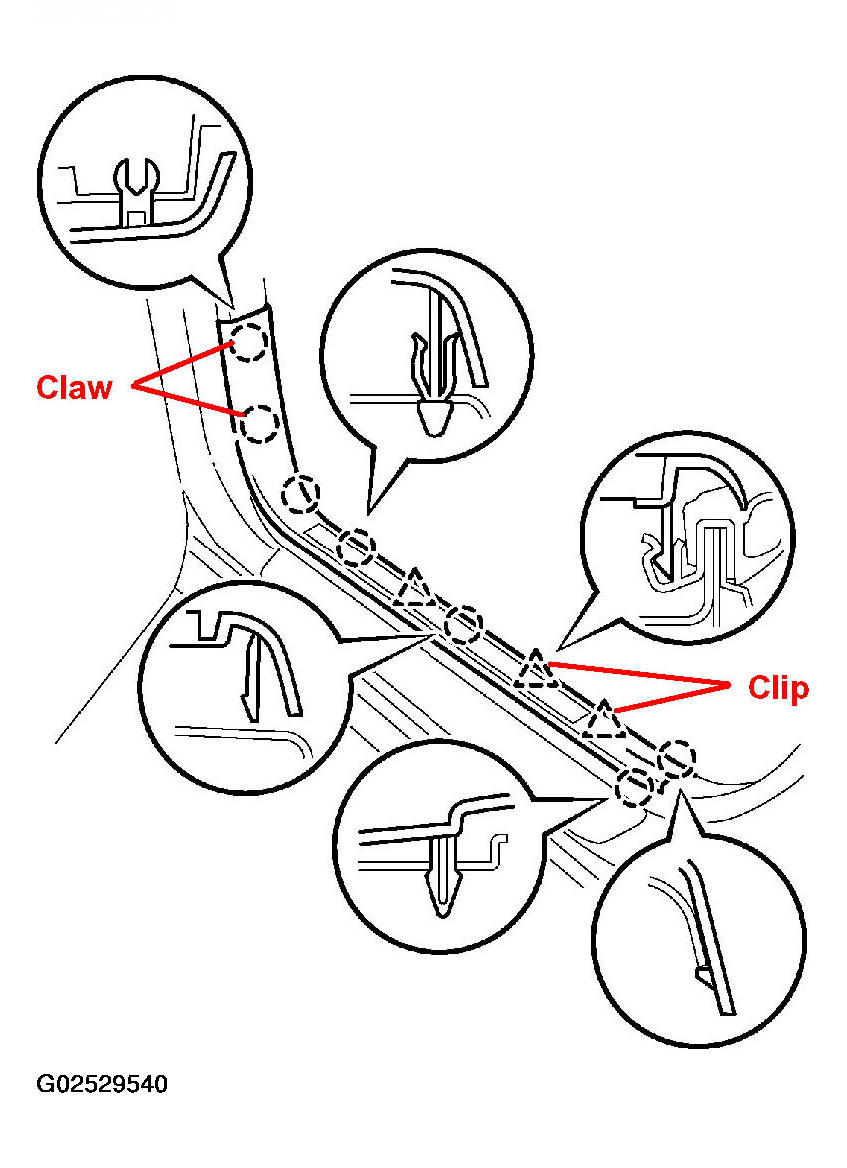 Claw

Clip

G02529540