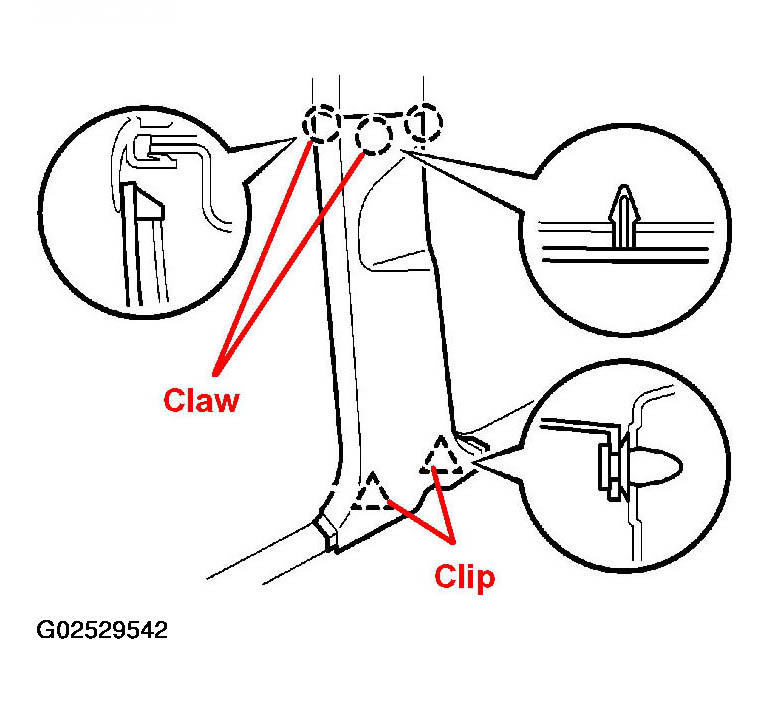 Claw

Clip

G02529542