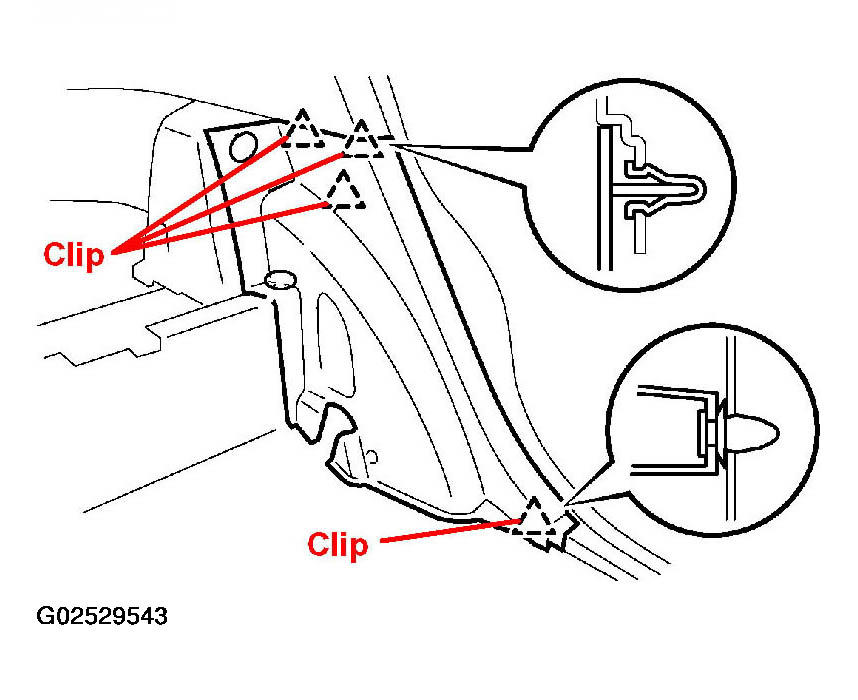 Clip

Clip

G02529543