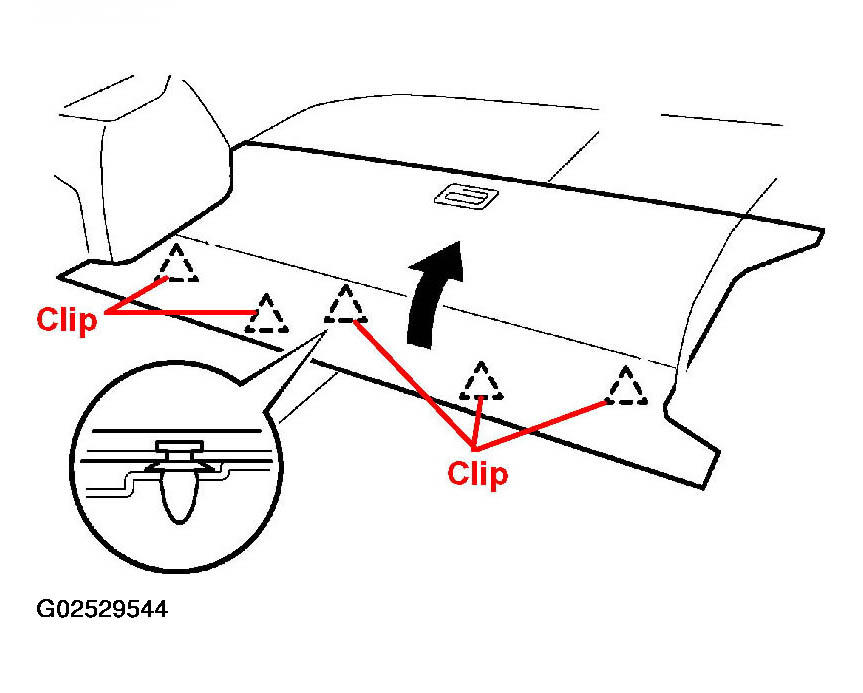 Clip

Clip

G02529544