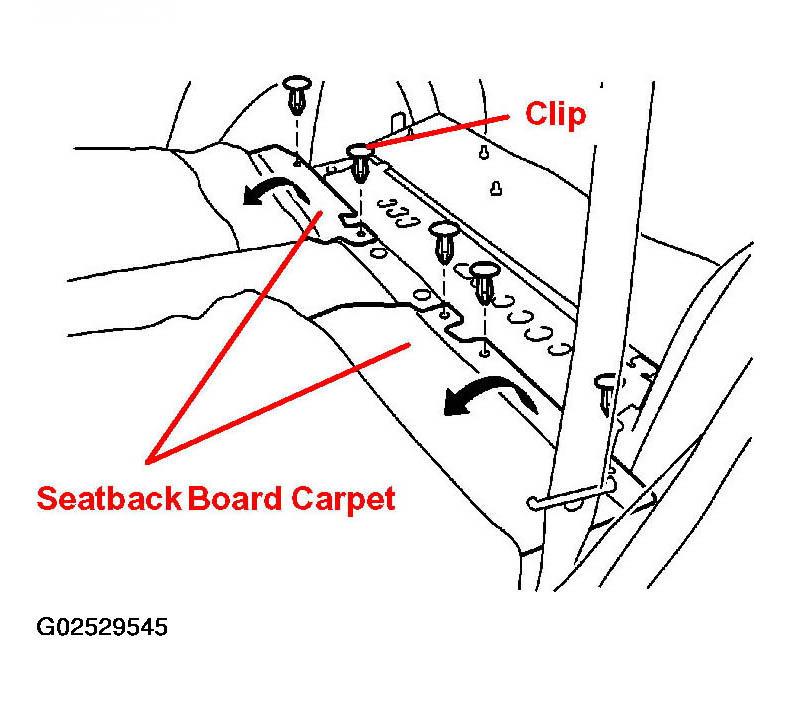 Clip

Seatback Board Carpet

G02529545