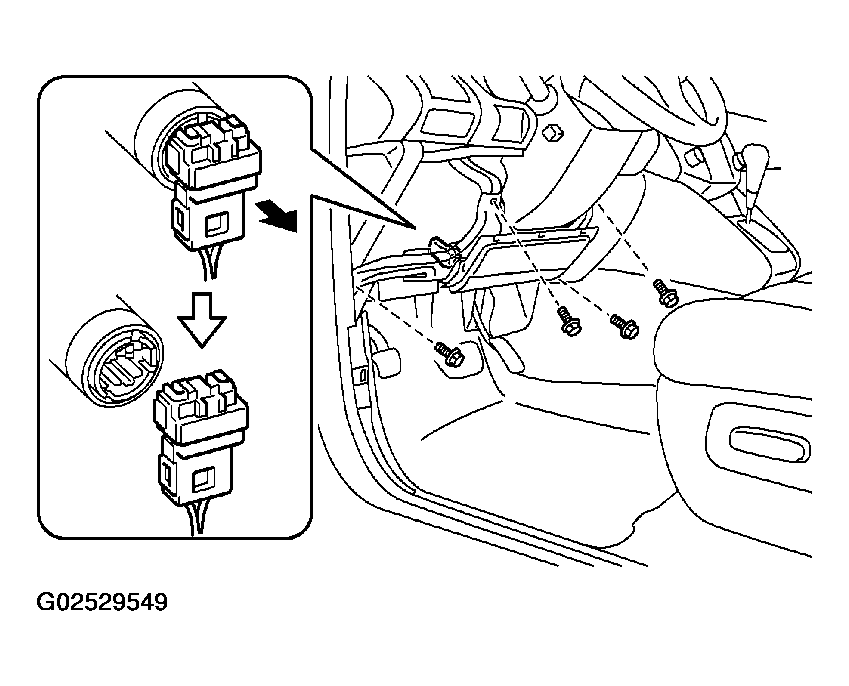 G02529549