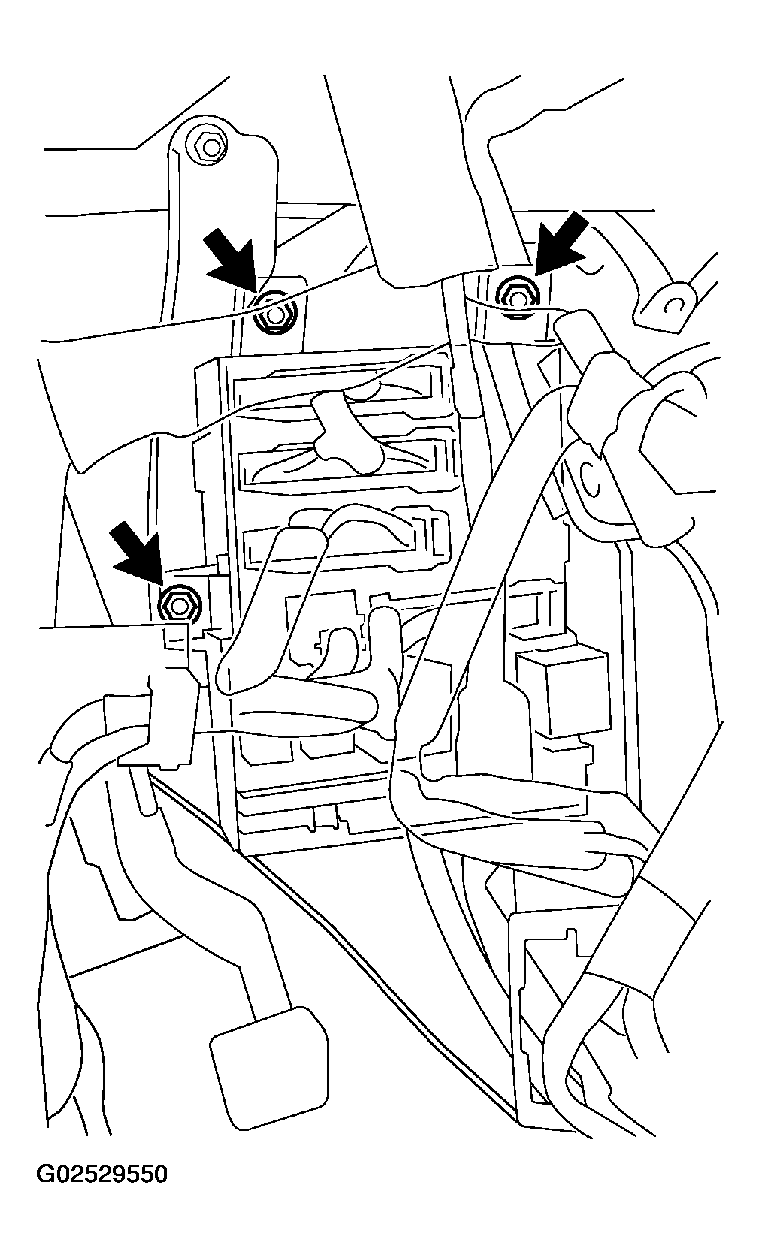 G02529550