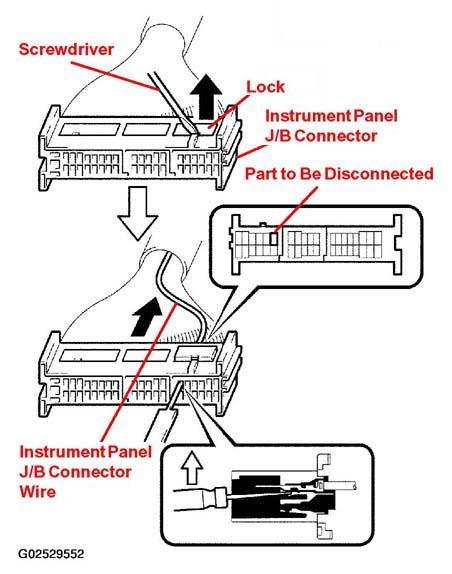 Screwdriver

Lock

Instrument Panel J/B Connector

Part to Be Disconnected

Instrument Panel J/B Connector Wire

G02529552