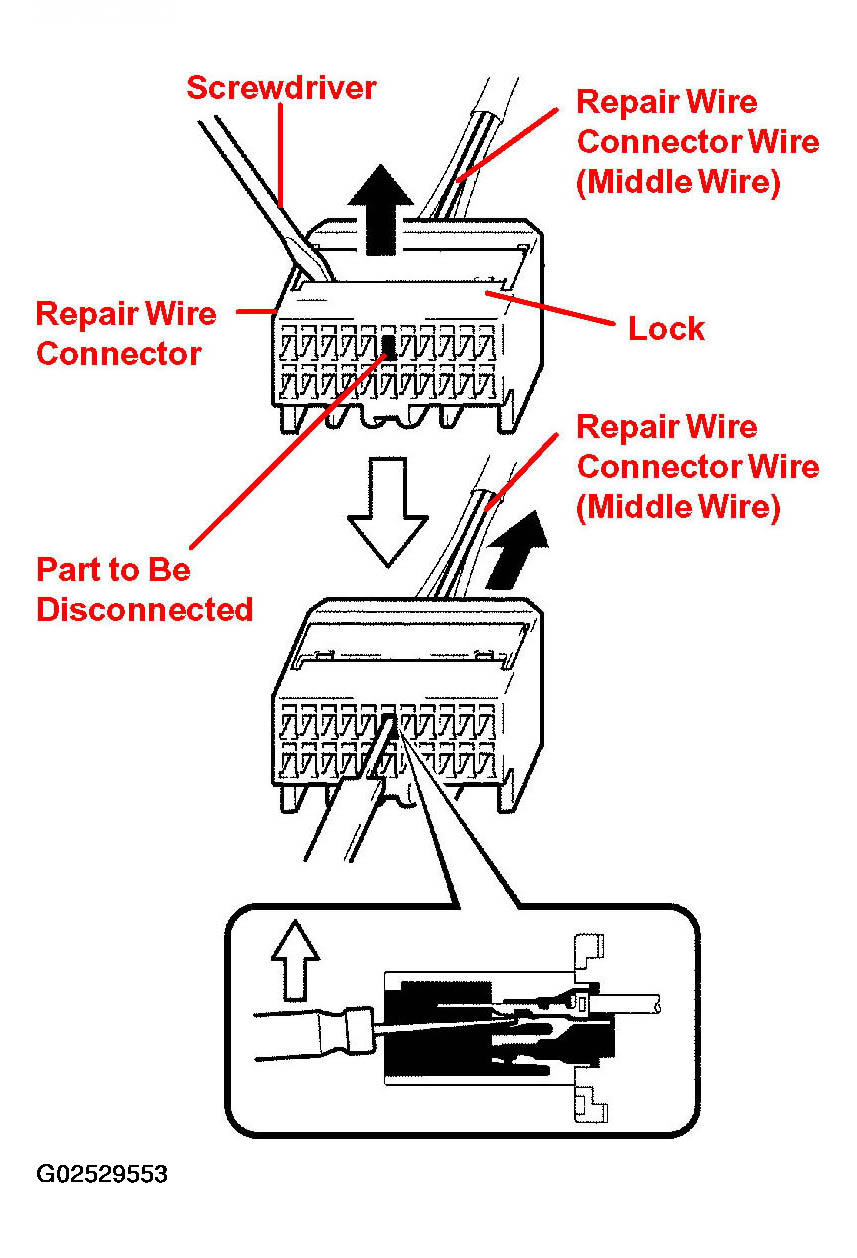 Screwdriver

Repair Wire Connector Wire (Middle Wire)

Repair Wire Connector

Lock

Repair Wire Connector Wire (Middle Wire)

Part to Be Disconnected

G02529553