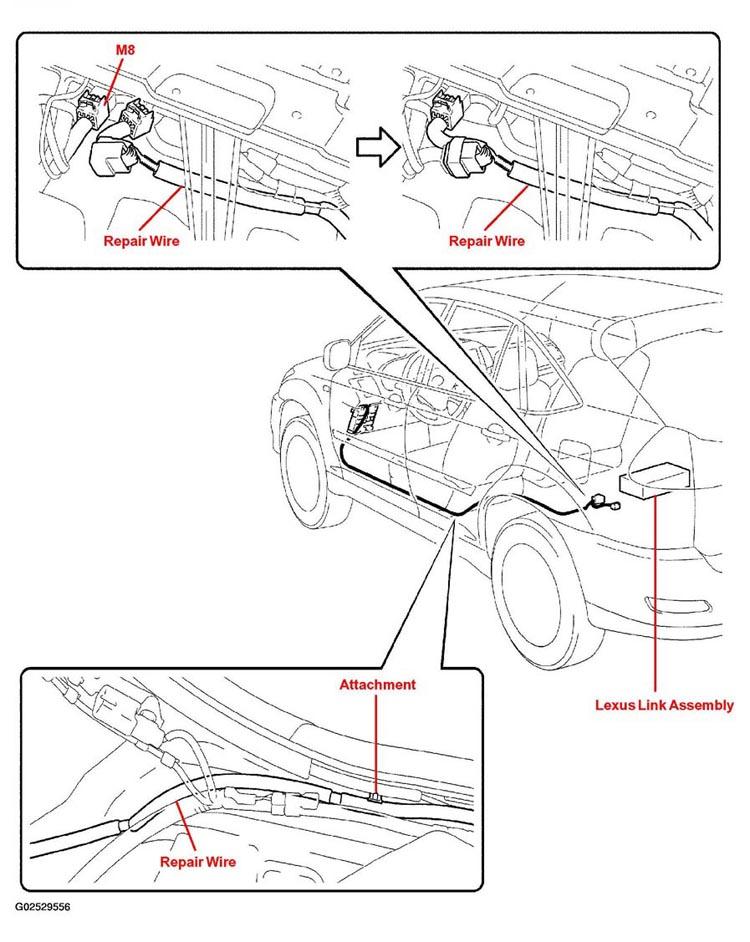 M8

Repair Wire

Repair Wire

Attachment

Lexus Link Assembly

Repair Wire

G02529556