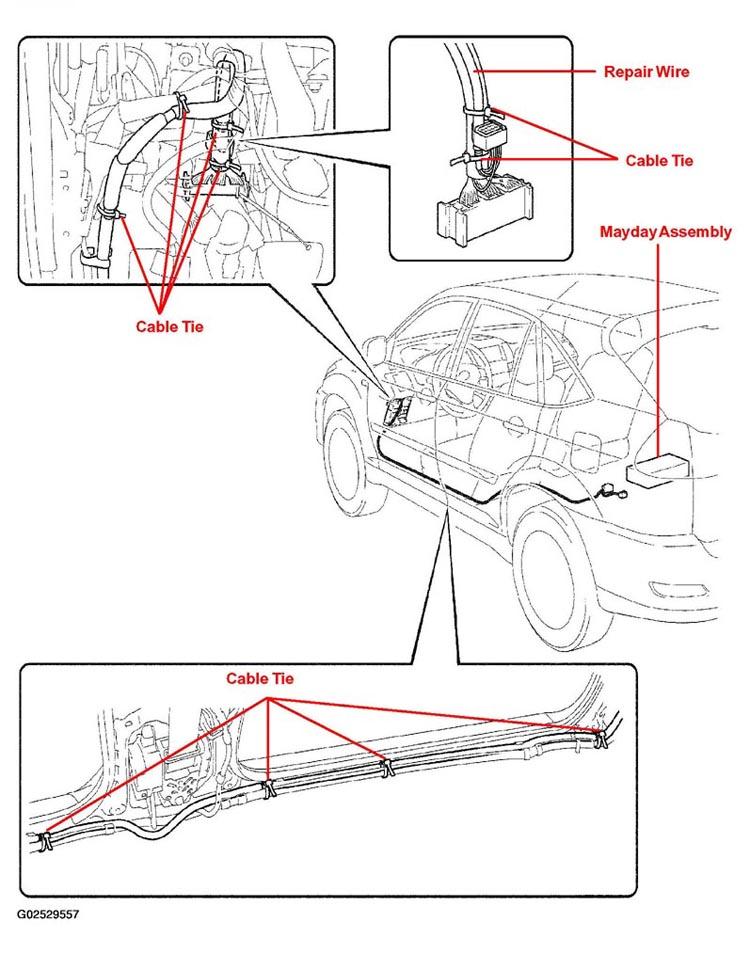 Repair Wire

Cable Tie

Mayday Assembly

Cable Tie

Cable Tie

G02529557