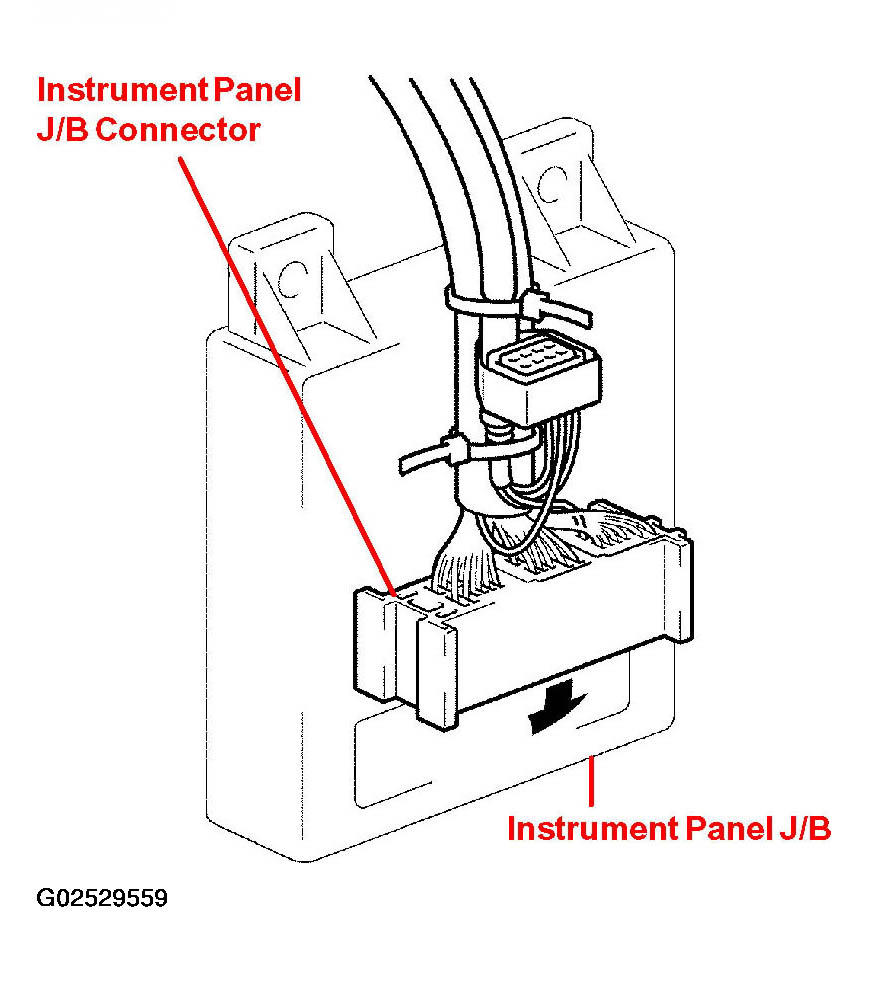 Instrument Panel J/B Connector

Instrument Panel J/B

G02529559