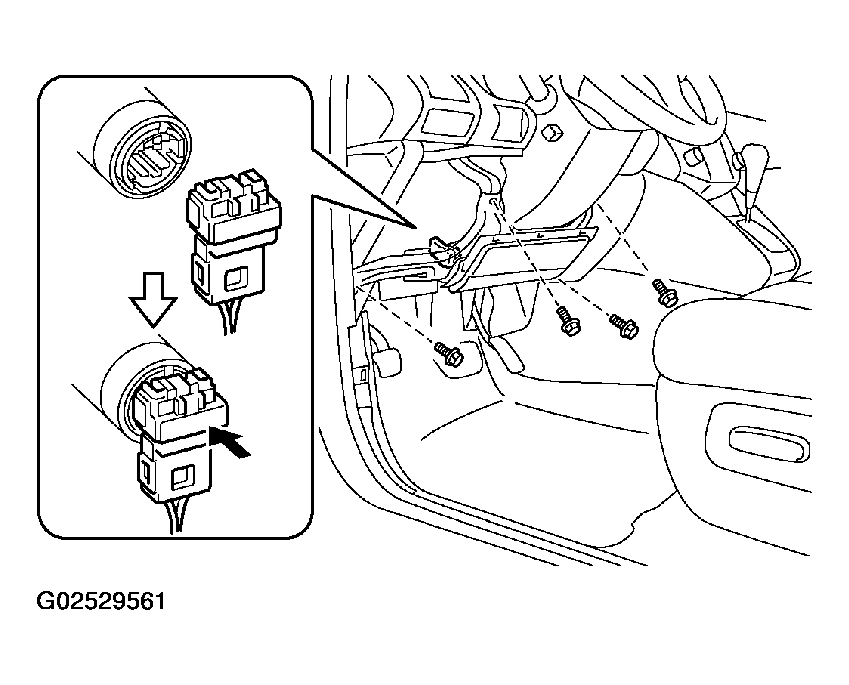 G02529561