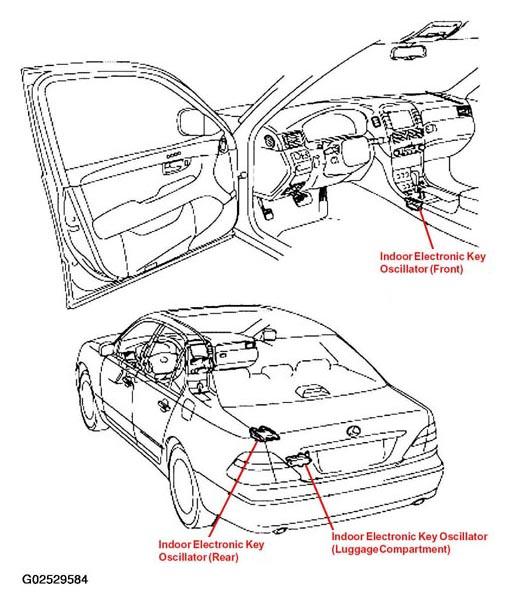 Indoor Electronic Key Oscillator (Front)

Indoor Electronic Key Oscillator (Rear)

Indoor Electronic Key Oscillator (Luggage Compartment)

G02529584