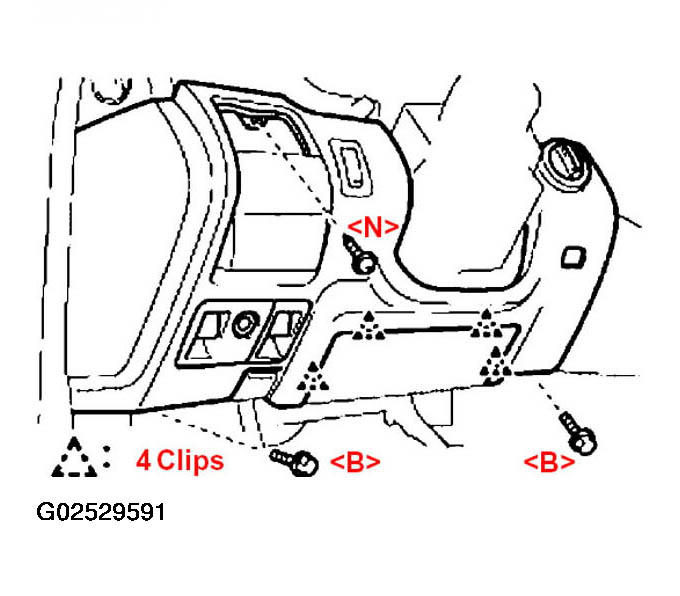 <N>

: 4 Clips

<B>

<B>

G02529591