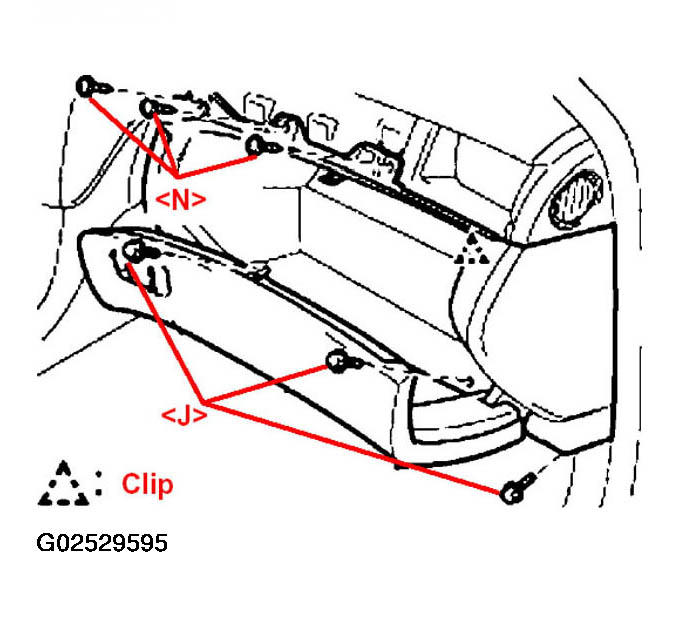 <N>

<J>

: Clip

G02529595