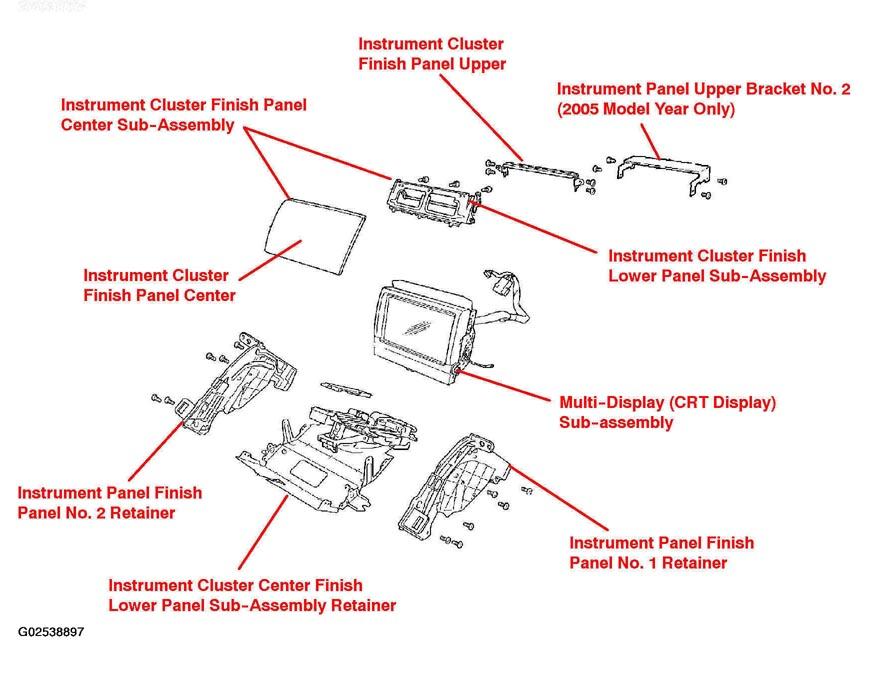 Instrument Cluster Finish Panel Upper

Instrument Panel Upper Bracket No. 2 (2005 Model Year Only)

Instrument Cluster Finish Panel Center Sub-Assembly

Instrument Cluster Finish Lower Panel Sub-Assembly

Instrument Cluster Finish Panel Center

Multi-Display (CRT Display) Sub-assembly

Instrument Panel Finish Panel No. 2 Retainer

Instrument Panel Finish Panel No. 1 Retainer

Instrument Cluster Center Finish Lower Panel Sub-Assembly Retainer

G02538897