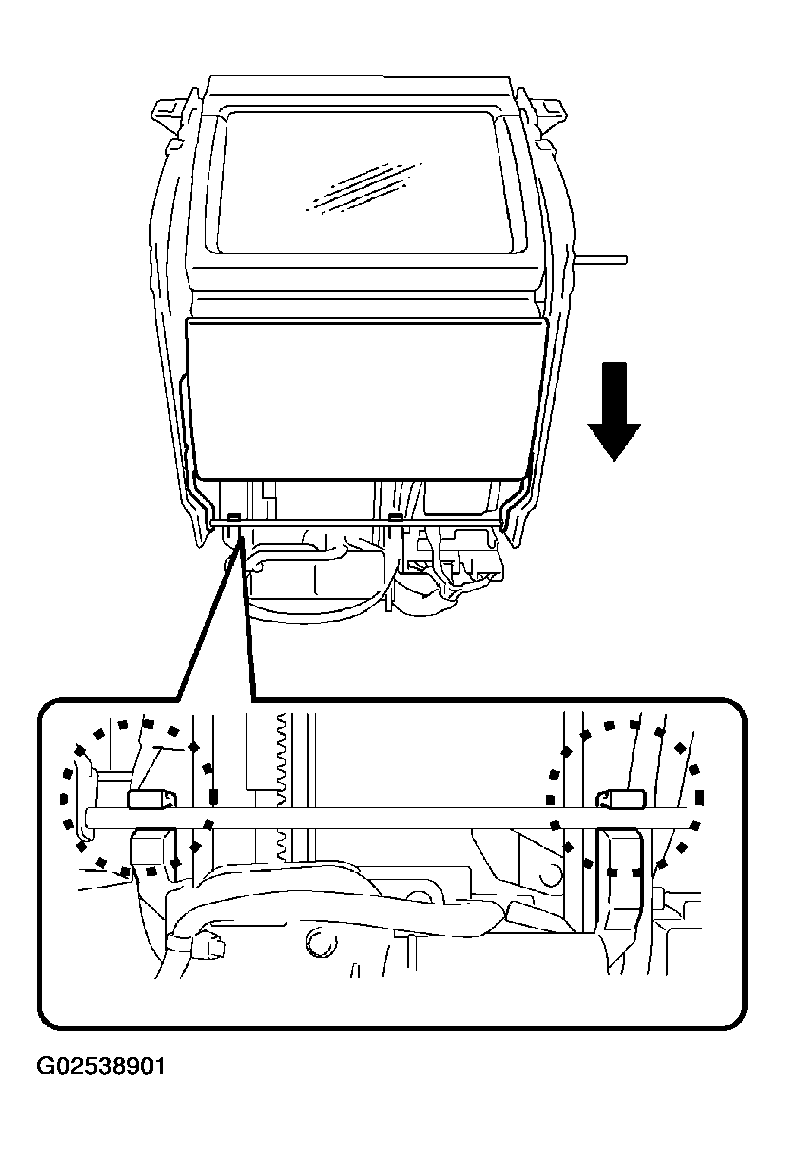 G02538901