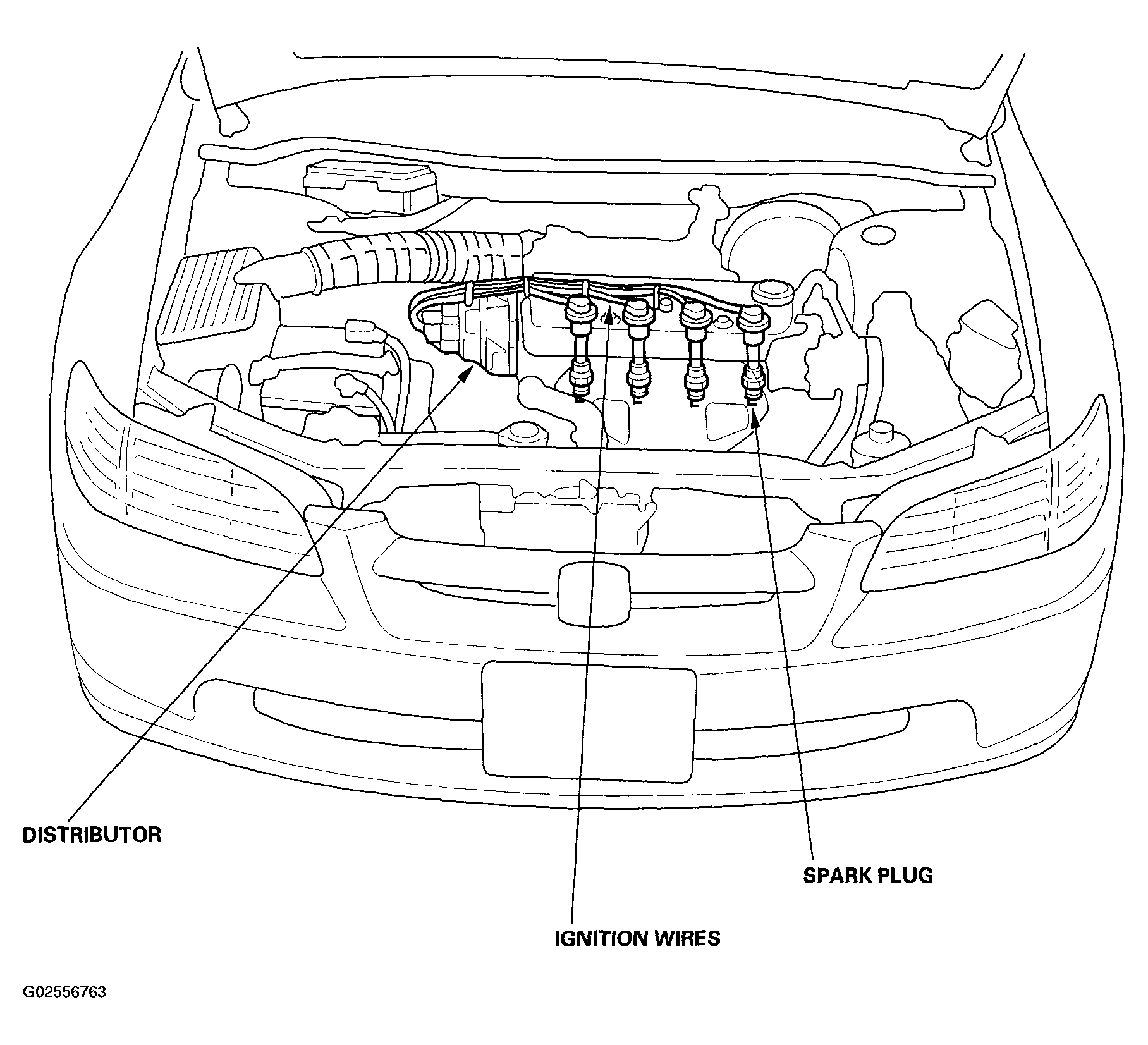 DISTRIBUTOR

SPARK PLUG

IGNITION WIRES

G02556763