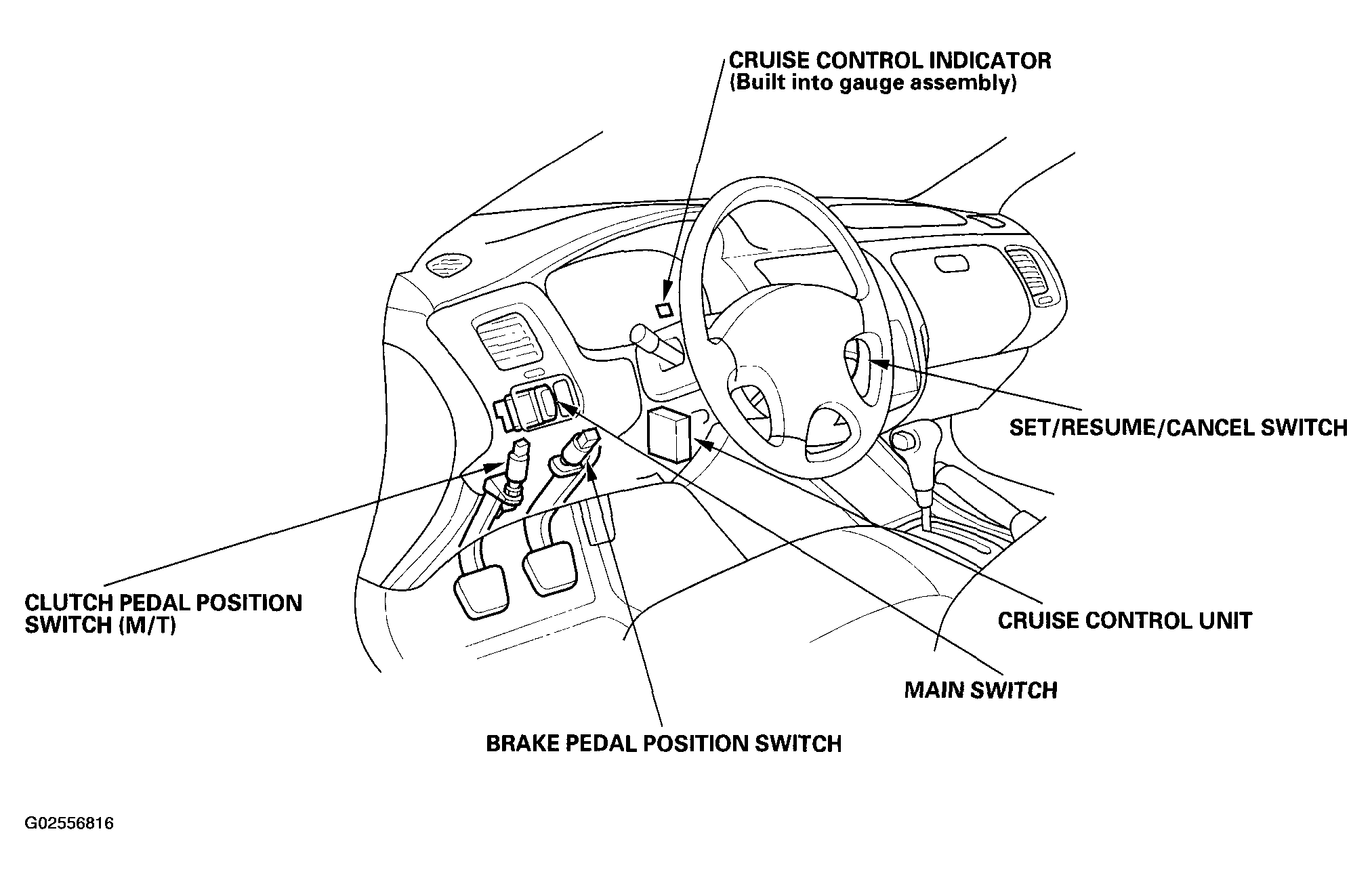 CRUISE CONTROL INDICATOR
(Built into gauge assembly)

SET/RESUME/CANCEL SWITCH

CLUTCH PEDAL POSITION
SWITCH (M/T)

CRUISE CONTROL UNIT

MAIN SWITCH

BRAKE PEDAL POSITION SWITCH

G02556816