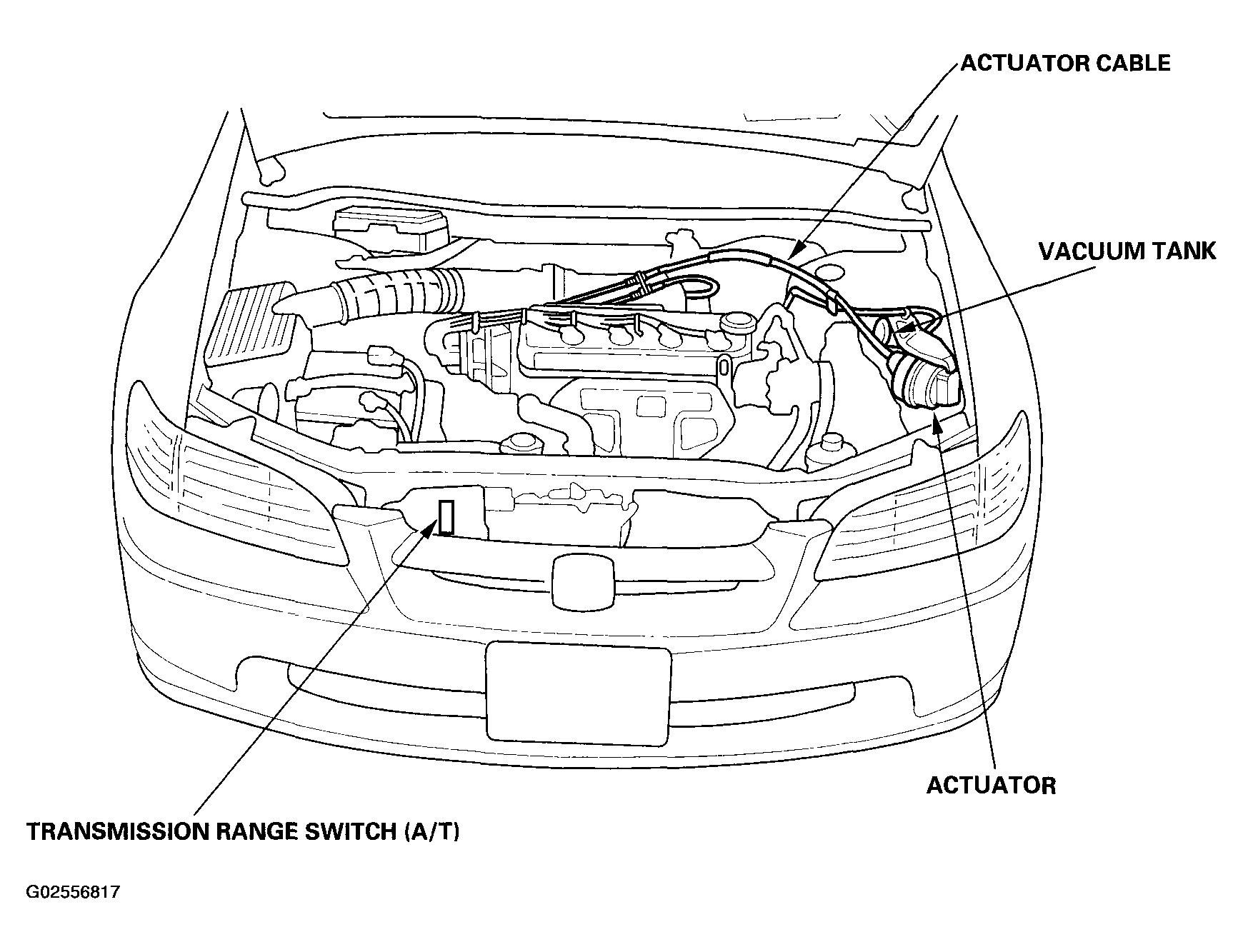 ACTUATOR CABLE

VACUUM TANK

ACTUATOR

TRANSMISSION RANGE SWITCH (A/T)

G02556817