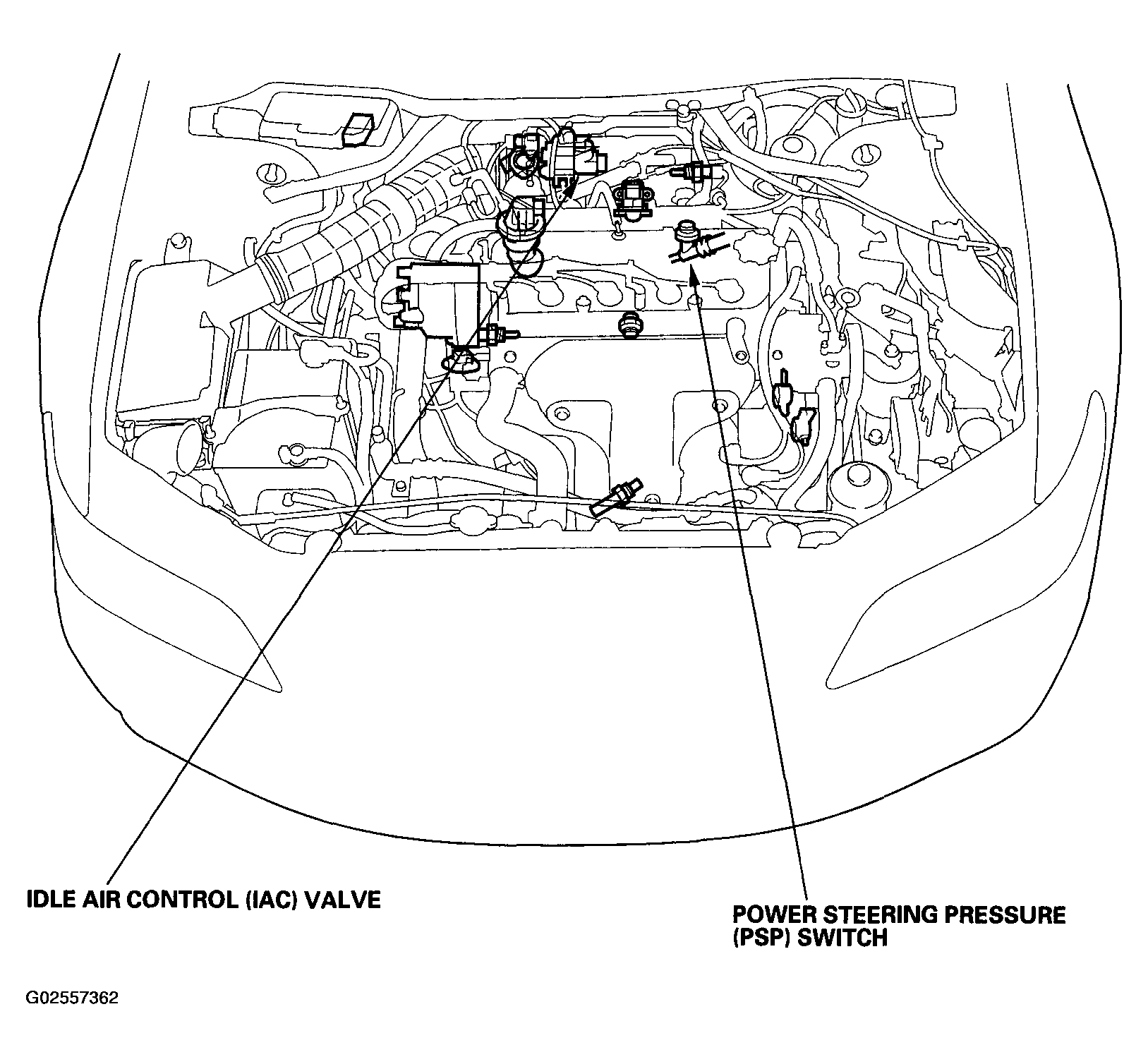 IDLE AIR CONTROL (IAC) VALVE

POWER STEERING PRESSURE (PSP) SWITCH

G02557362