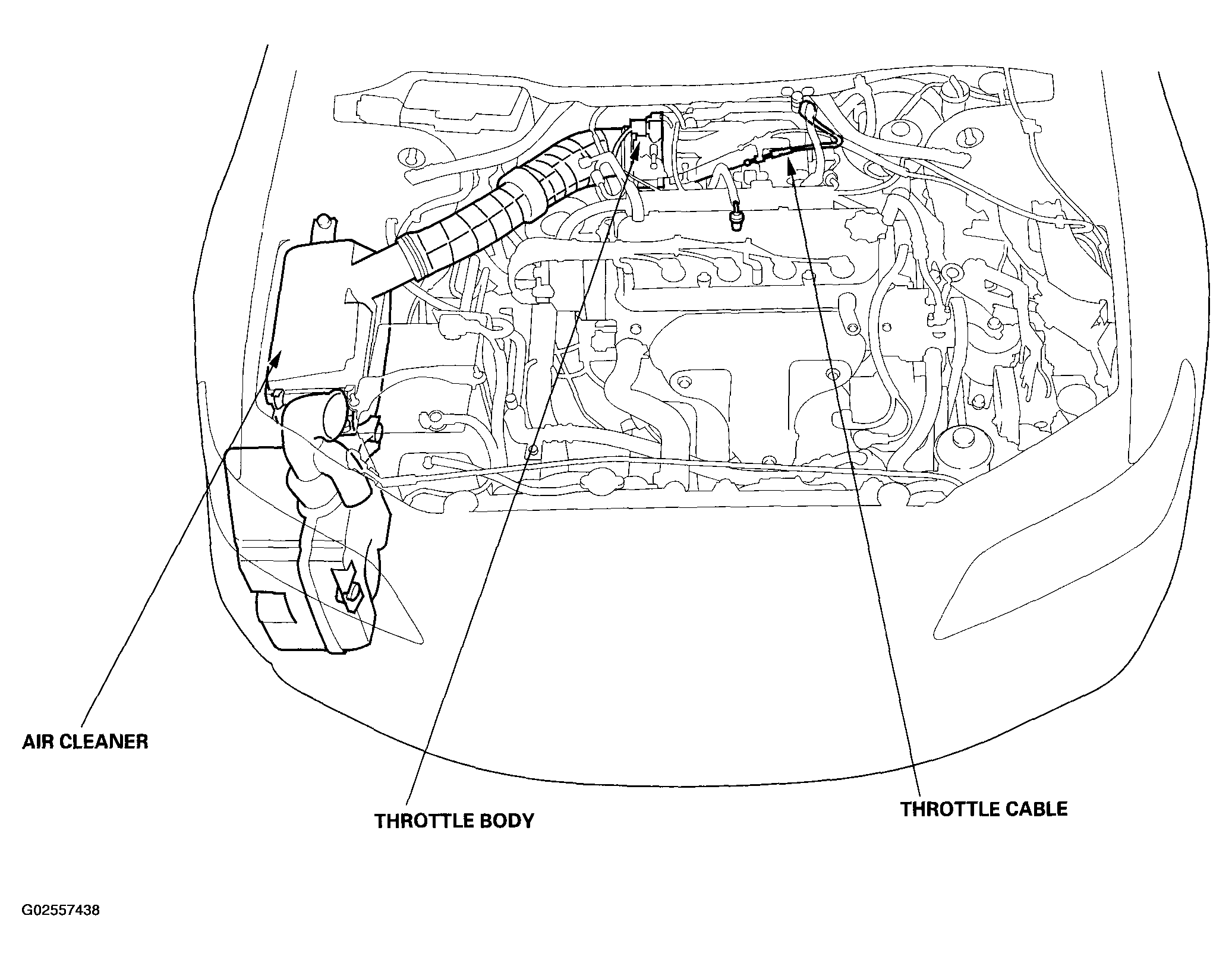 AIR CLEANER

THROTTLE BODY

THROTTLE CABLE

G02557438