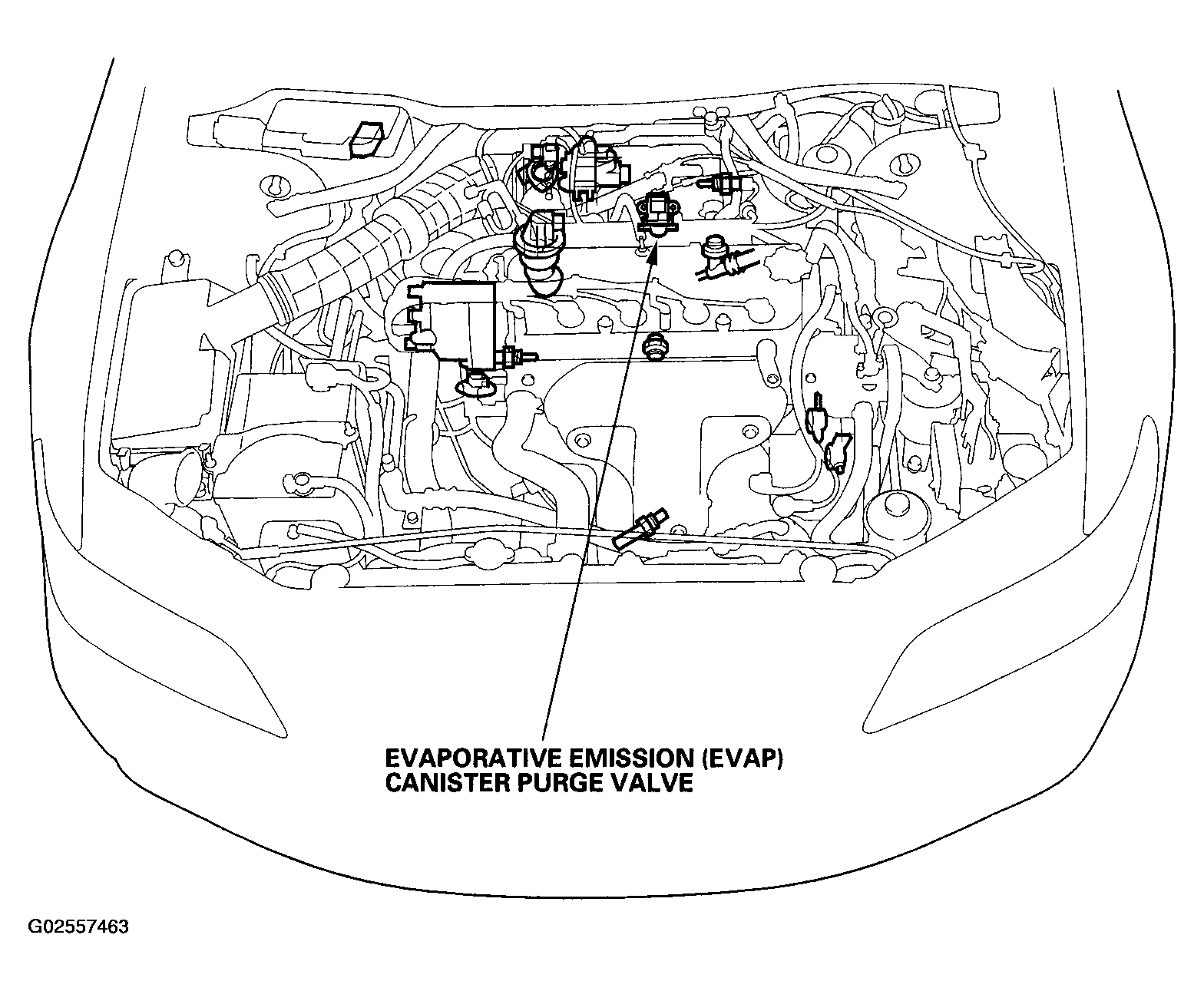 EVAPORATIVE EMISSION (EVAP)
CANISTER PURGE VALVE

G02557463