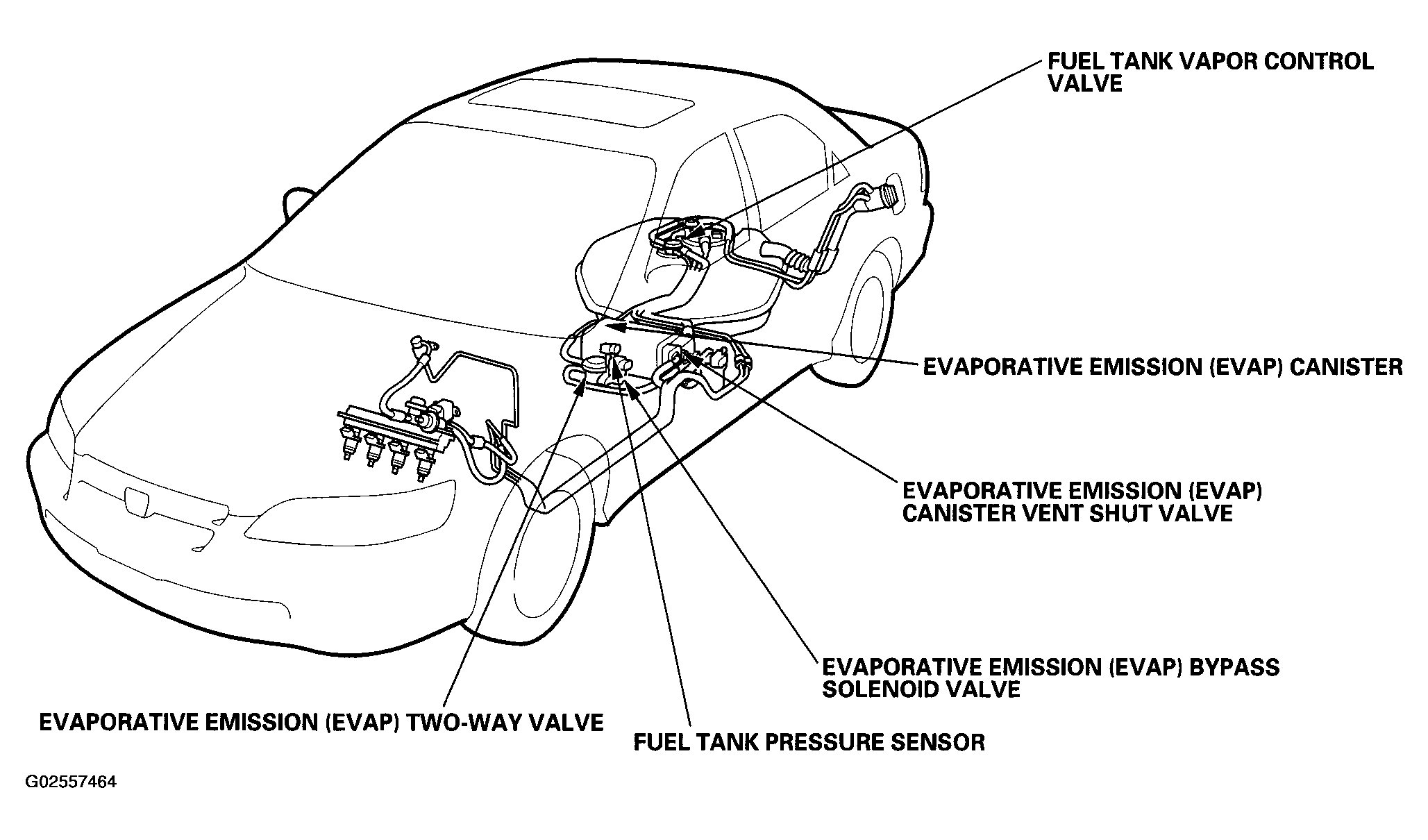 FUEL TANK VAPOR CONTROL VALVE

EVAPORATIVE EMISSION (EVAP) CANISTER

EVAPORATIVE EMISSION (EVAP) CANISTER VENT SHUT VALVE

EVAPORATIVE EMISSION (EVAP) BYPASS SOLENOID VALVE

EVAPORATIVE EMISSION (EVAP) TWO-WAY VALVE

FUEL TANK PRESSURE SENSOR

G02557464