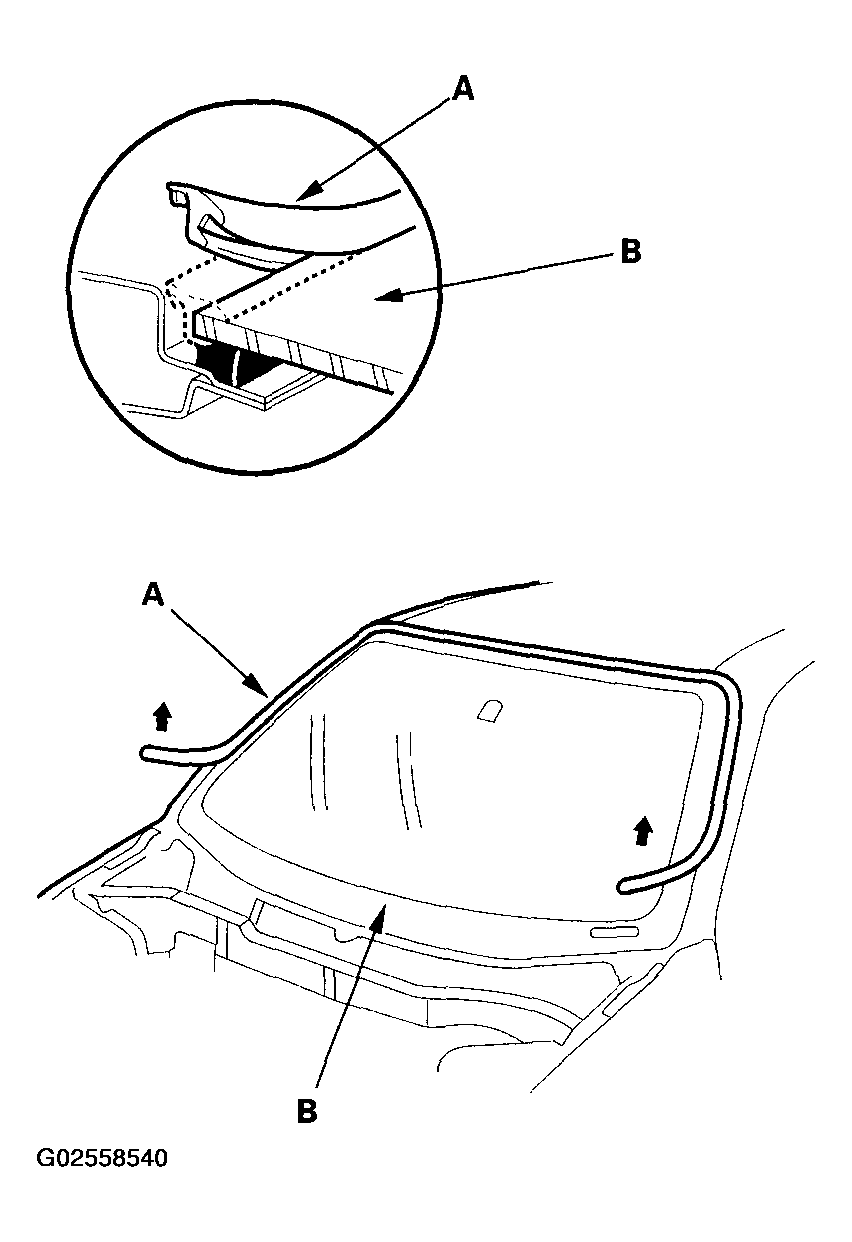 A
B
A
B
G02558540