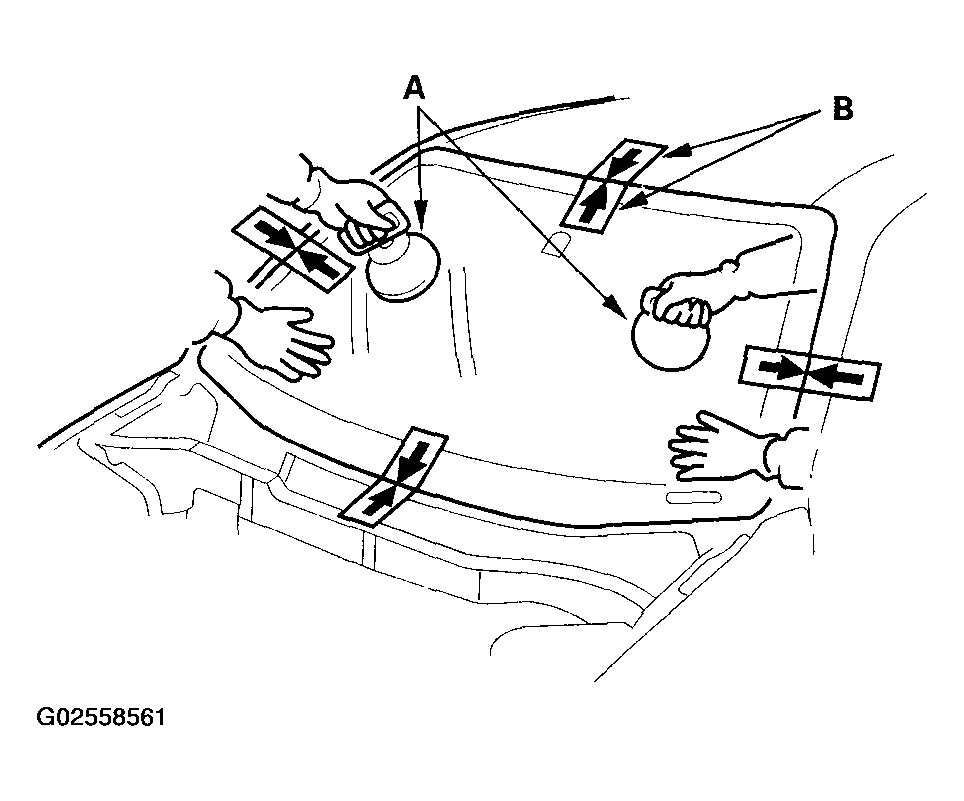 A
B
G02558561