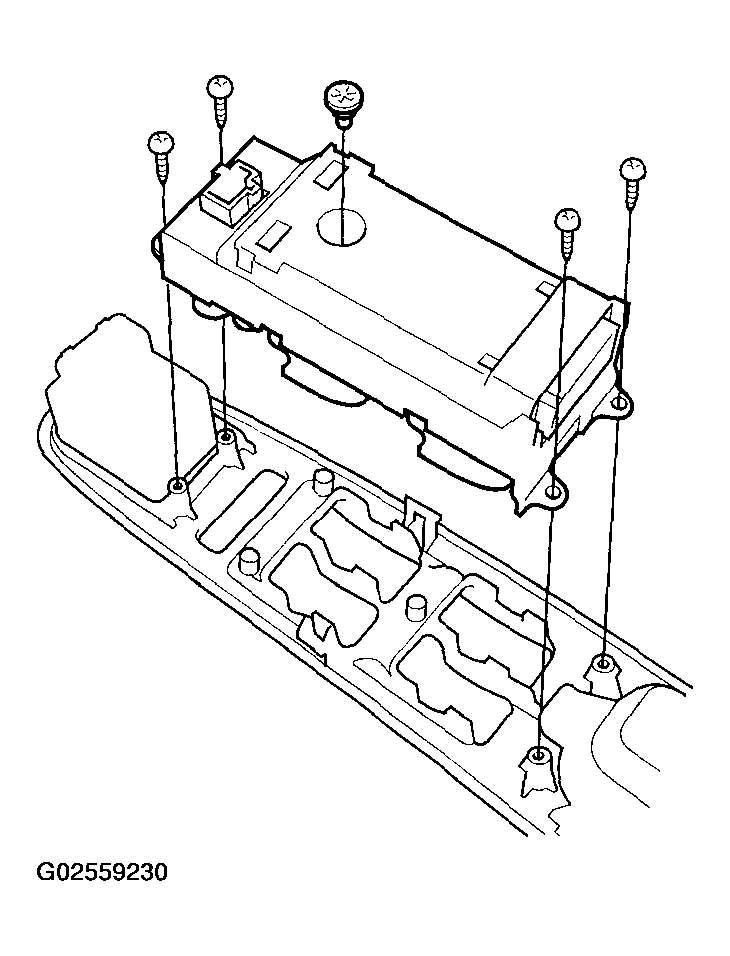 G02559230