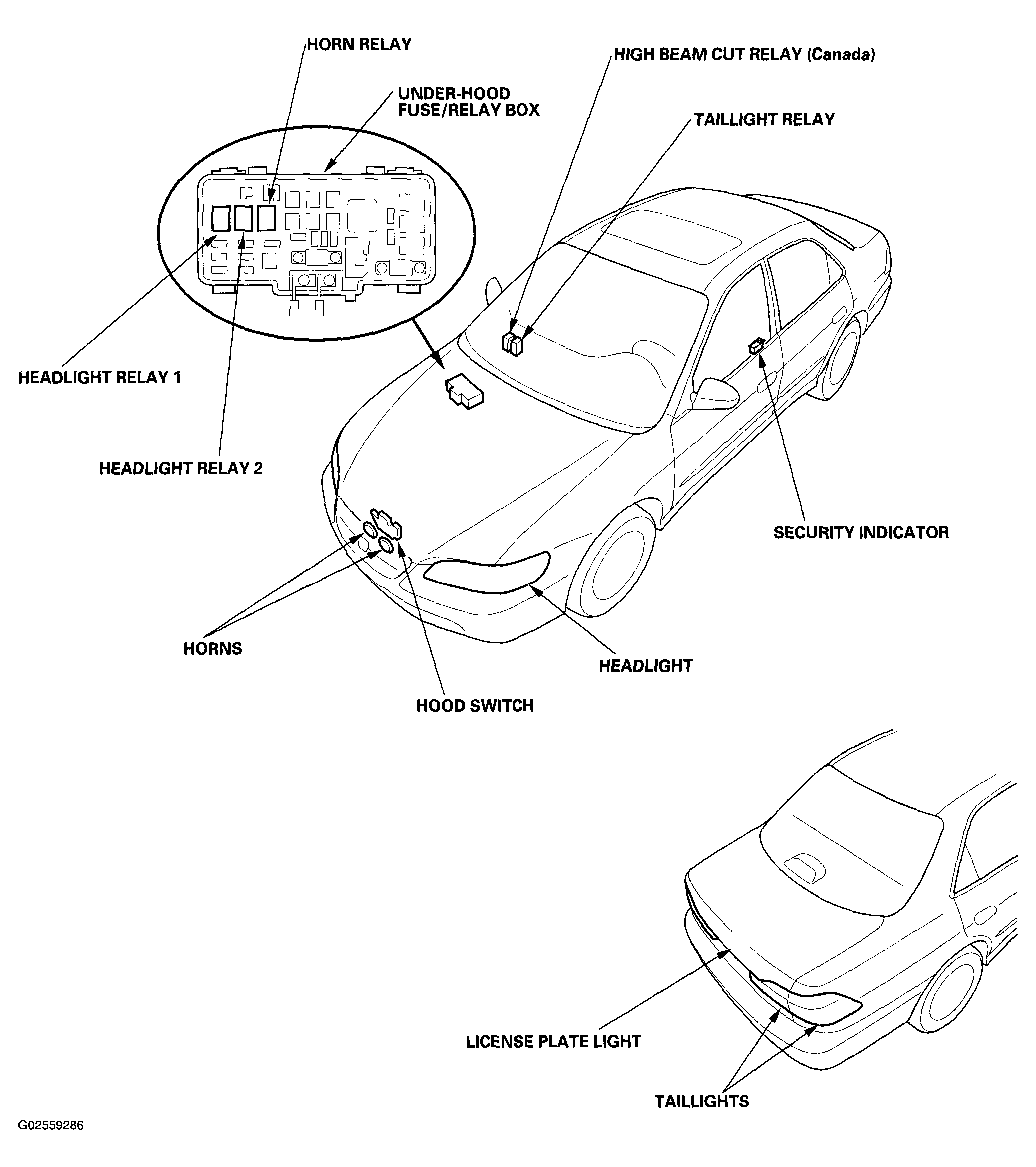 HORN RELAY

HIGH BEAM CUT RELAY (Canada)

UNDER-HOOD FUSE/RELAY BOX

TAILLIGHT RELAY

HEADLIGHT RELAY 1

HEADLIGHT RELAY 2

SECURITY INDICATOR

HORNS

HEADLIGHT

HOOD SWITCH

LICENSE PLATE LIGHT

TAILLIGHTS

G02559286