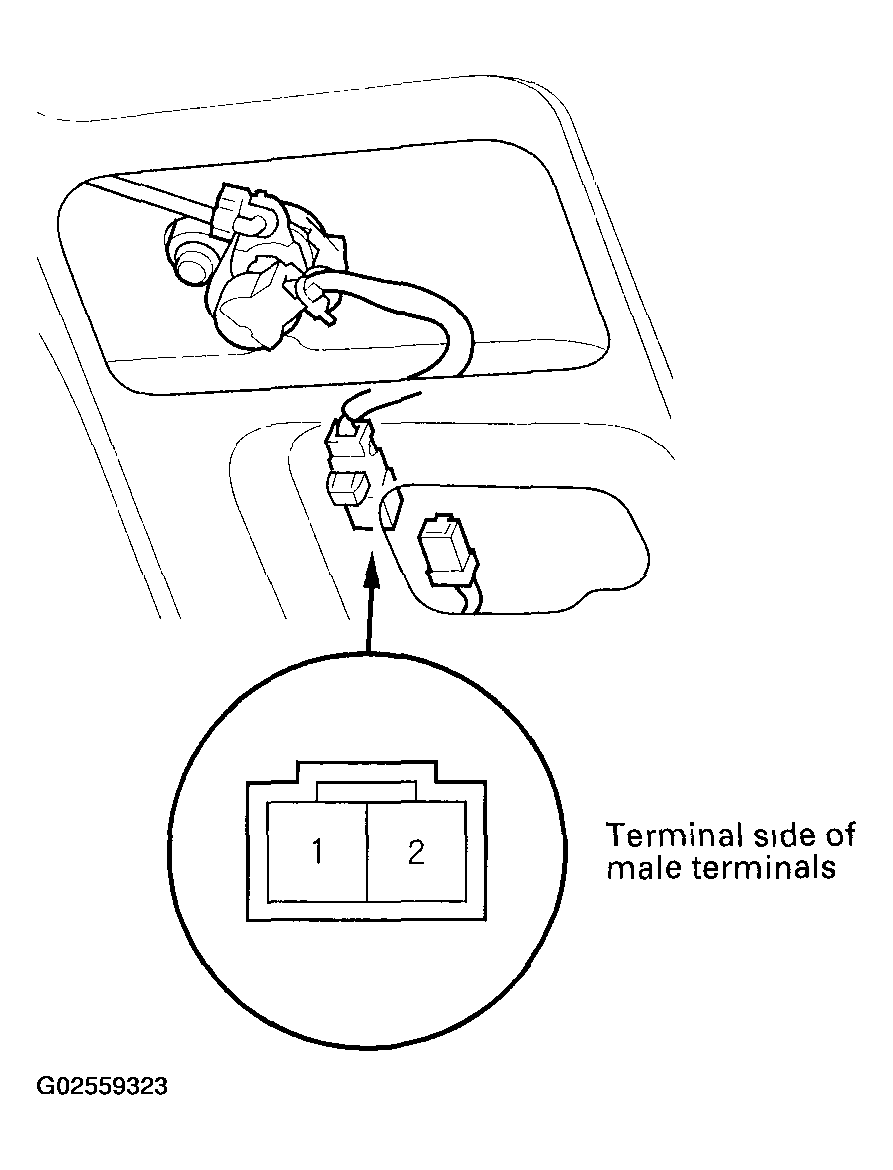 1
2
Terminal side of male terminals

G02559323