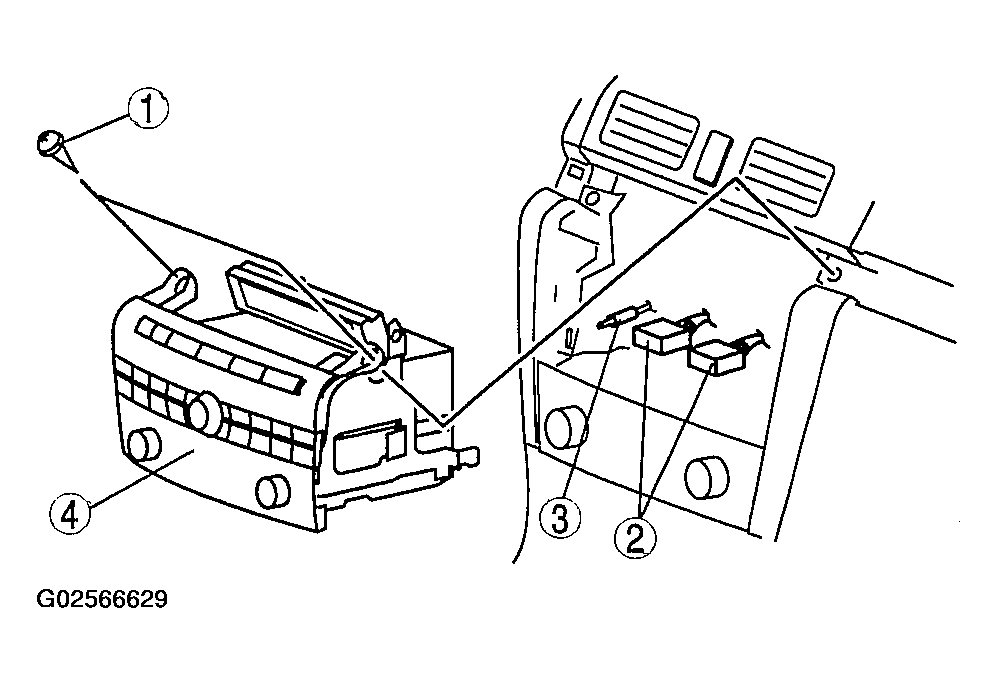 1
4
3
2
G02566629